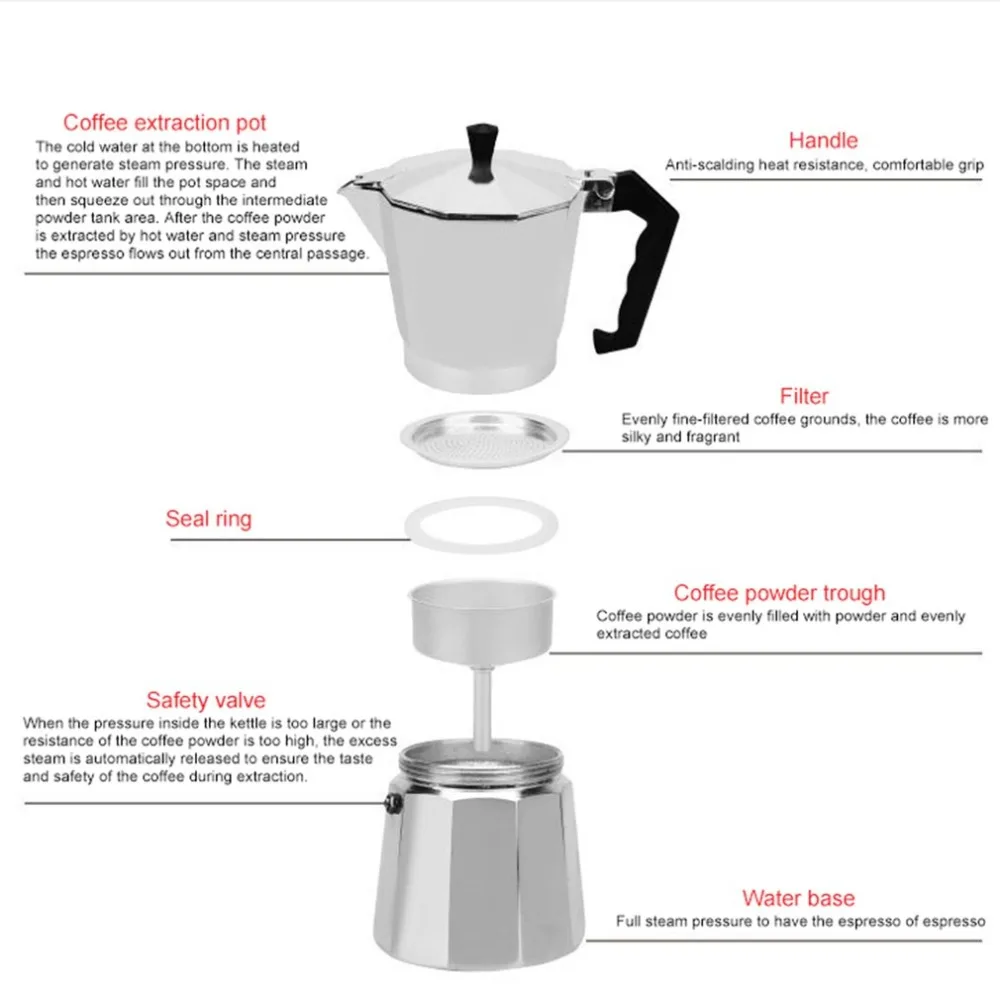 Coffee extraction pot
The cold water at the bottom is heated to generate steam pressure. The steam and hot water fill the pot space and then squeeze out through the intermediate powder tank area. After the coffee powder is extracted by hot water and steam pressure the espresso flows out from the central passage.

Handle
Anti-scalding heat resistance, comfortable grip

Filter
Evenly fine-filtered coffee grounds, the coffee is more silky and fragrant

Seal ring

Coffee powder trough
Coffee powder is evenly filled with powder and evenly extracted coffee

Safety valve
When the pressure inside the kettle is too large or the resistance of the coffee powder is too high, the excess steam is automatically released to ensure the taste and safety of the coffee during extraction.

Water base
Full steam pressure to have the espresso of espresso