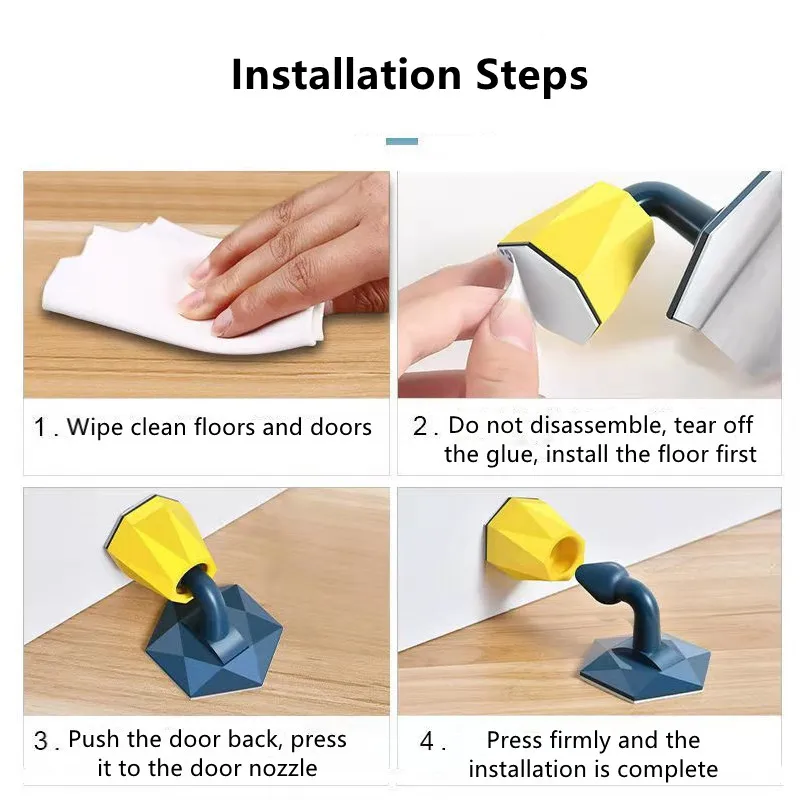 Installation Steps

1 . Wipe clean floors and doors

2 . Do not disassemble, tear off the glue, install the floor first

3 . Push the door back, press it to the door nozzle

4 . Press firmly and the installation is complete