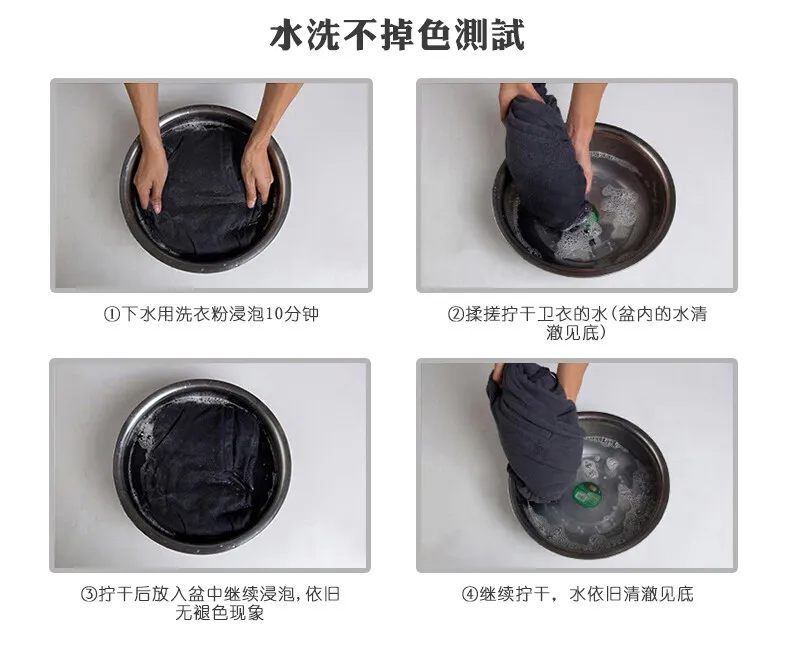 水洗不掉色测試

①下水用洗衣粉浸泡10分钟

②揉搓拧干卫衣的水(盆内的水清澈见底)

③拧干后放入盆中继续浸泡,依旧无褪色现象

④继续拧干，水依旧清澈见底