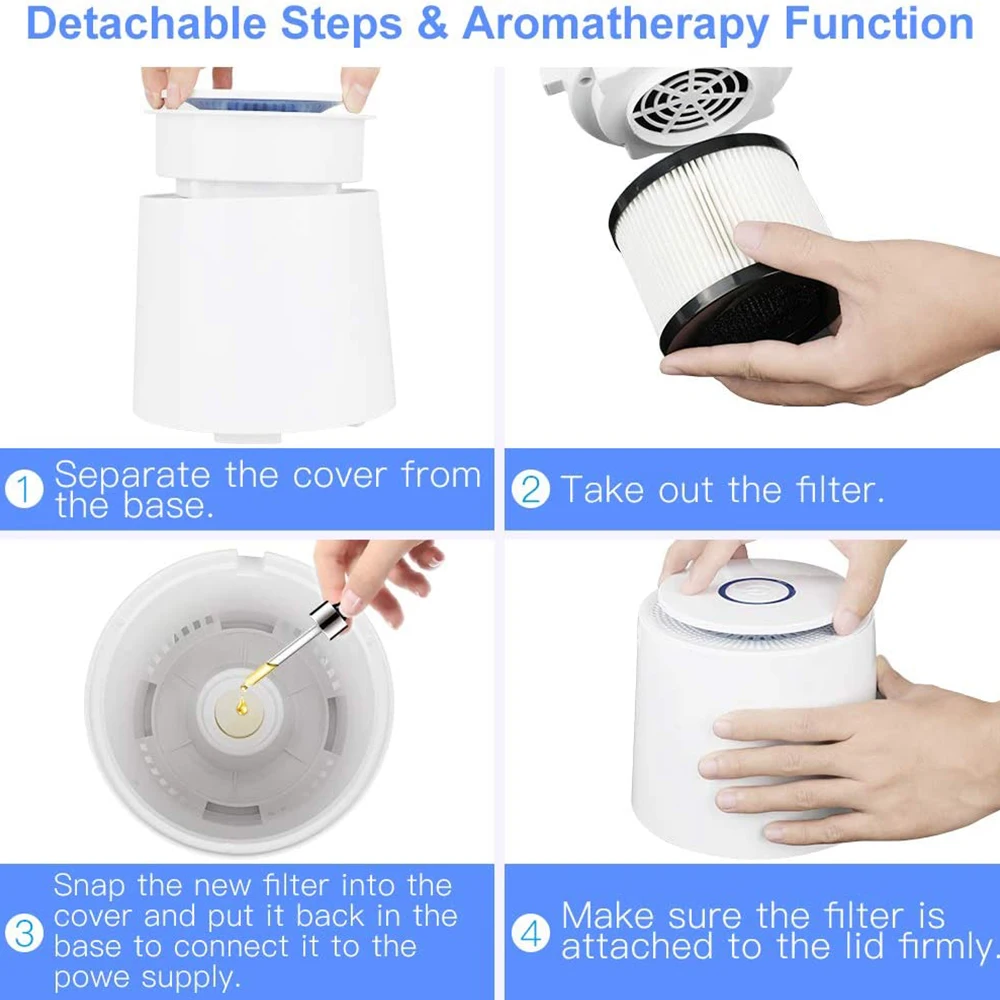 Detachable Steps & Aromatherapy Function

1 Separate the cover from the base.

2 Take out the filter.

3 Snap the new filter into the cover and put it back in the base to connect it to the powe supply.

4 Make sure the filter is attached to the lid firmly.