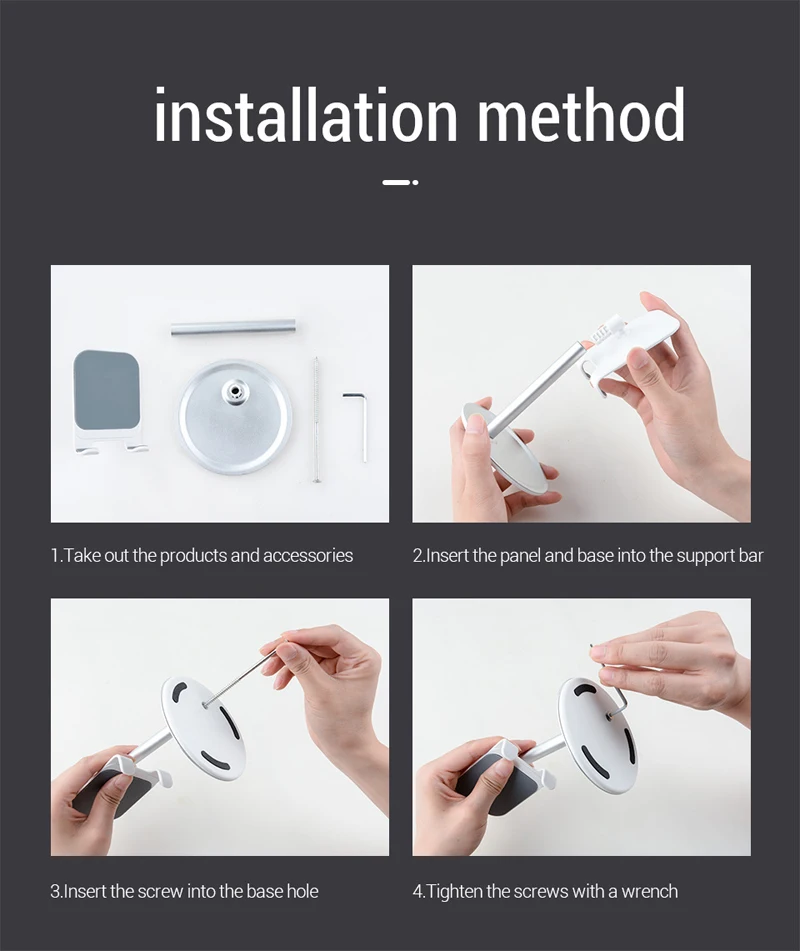 installation method

1.Take out the products and accessories

2.Insert the panel and base into the support bar

3.Insert the screw into the base hole

4.Tighten the screws with a wrench