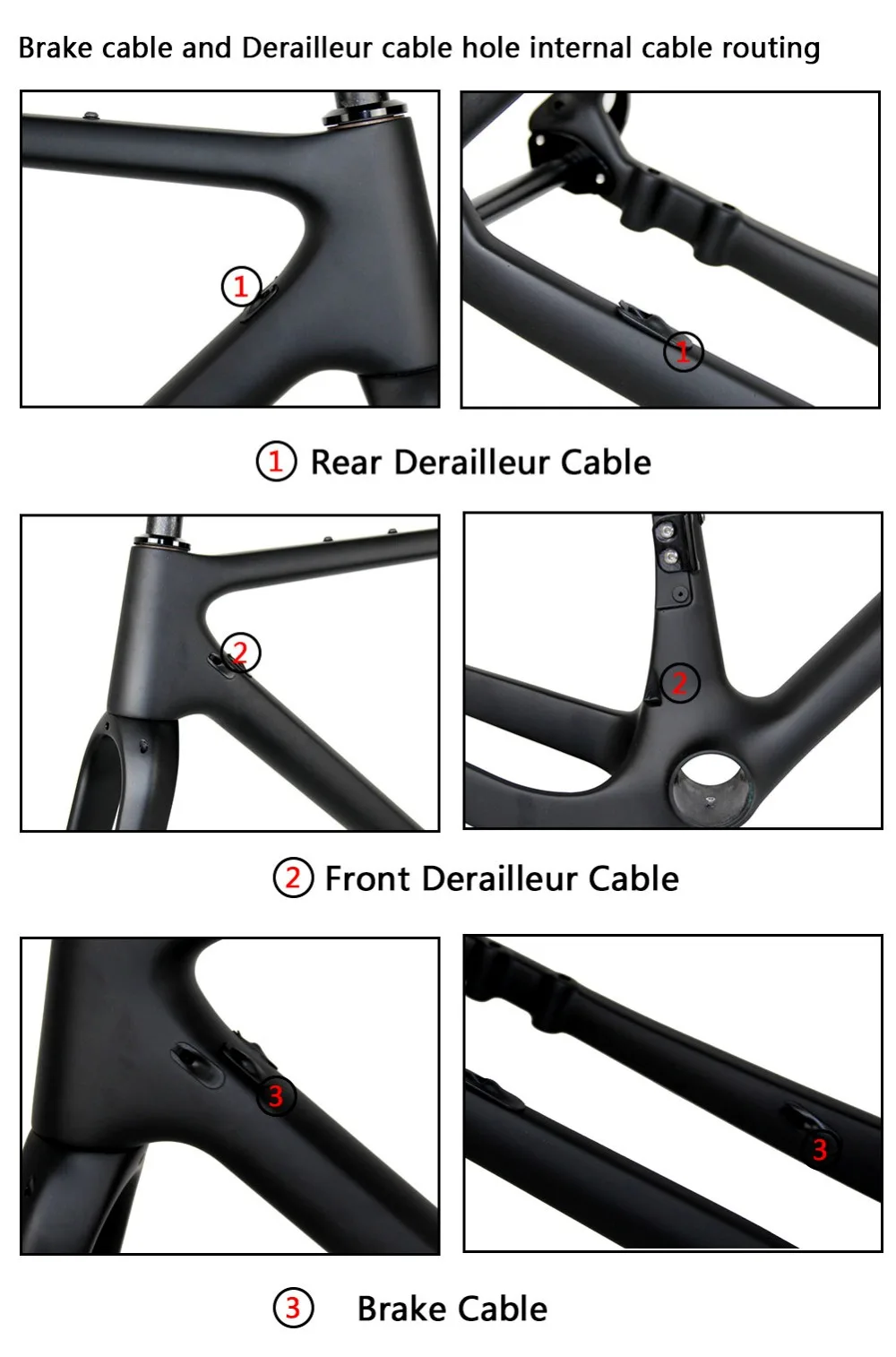 Brake cable and Derailleur cable hole internal cable routing

1

1

1 Rear Derailleur Cable

2

2

2 Front Derailleur Cable

3

3

3 Brake Cable