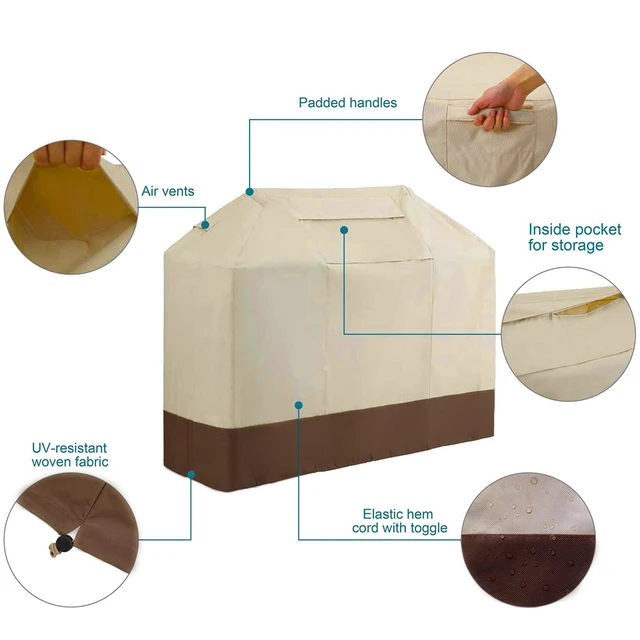 Padded handles

Air vents

Inside pocket for storage

UV-resistant woven fabric

Elastic hem cord with toggle