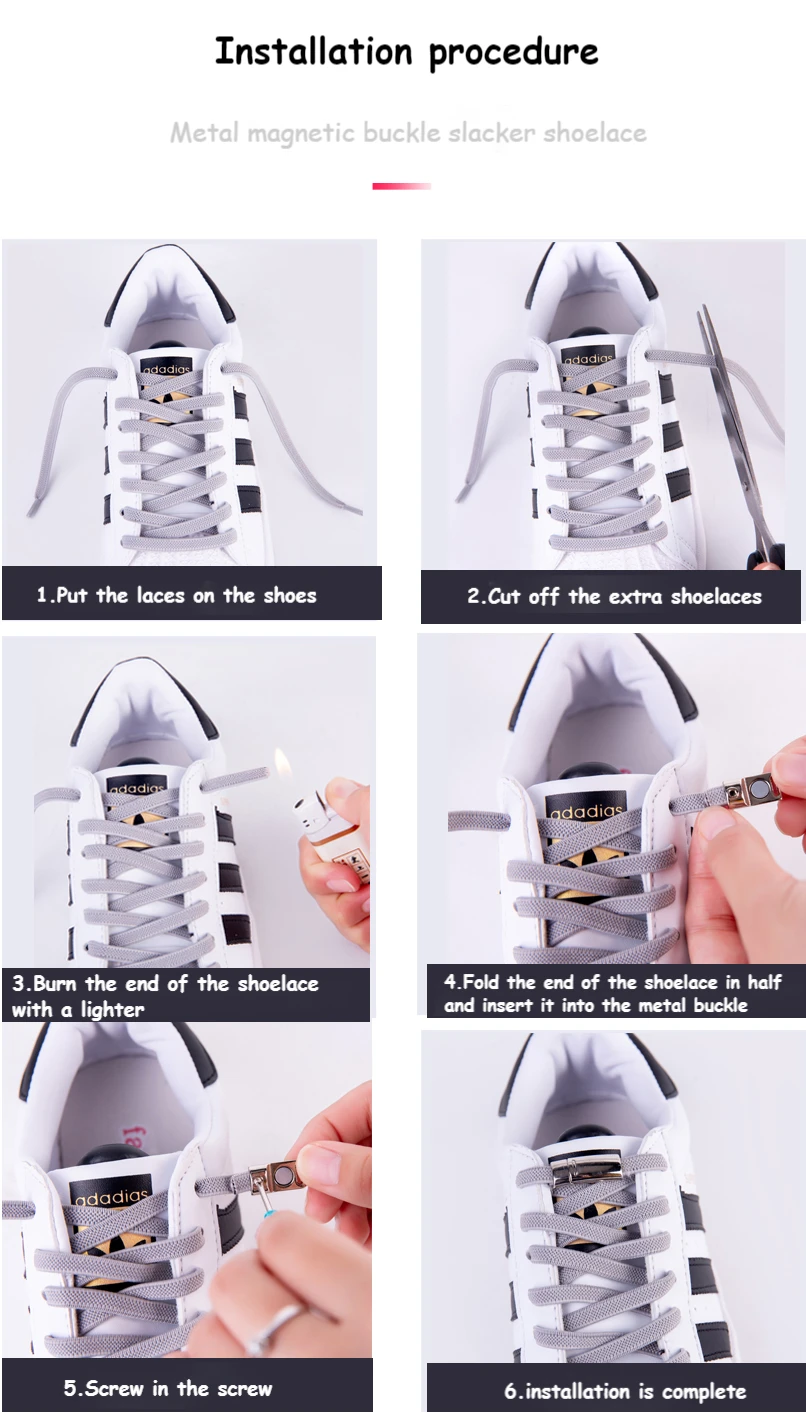 Installation procedure

Metal magnetic buckle slacker shoelace

adadias

1.Put the laces on the shoes

adadias

2.Cut off the extra shoelaces

adadias

3.Burn the end of the shoelace with a lighter

adadias

4.Fold the end of the shoelace in half and insert it into the metal buckle

adadias

5.Screw in the screw

6.installation is complete