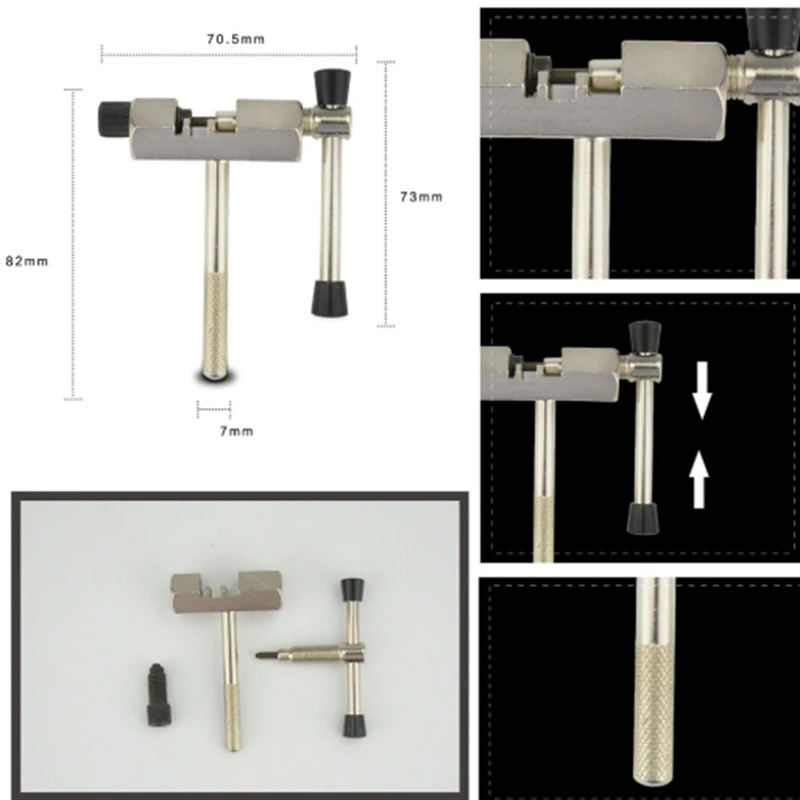 70.5mm

73mm

82mm

7mm