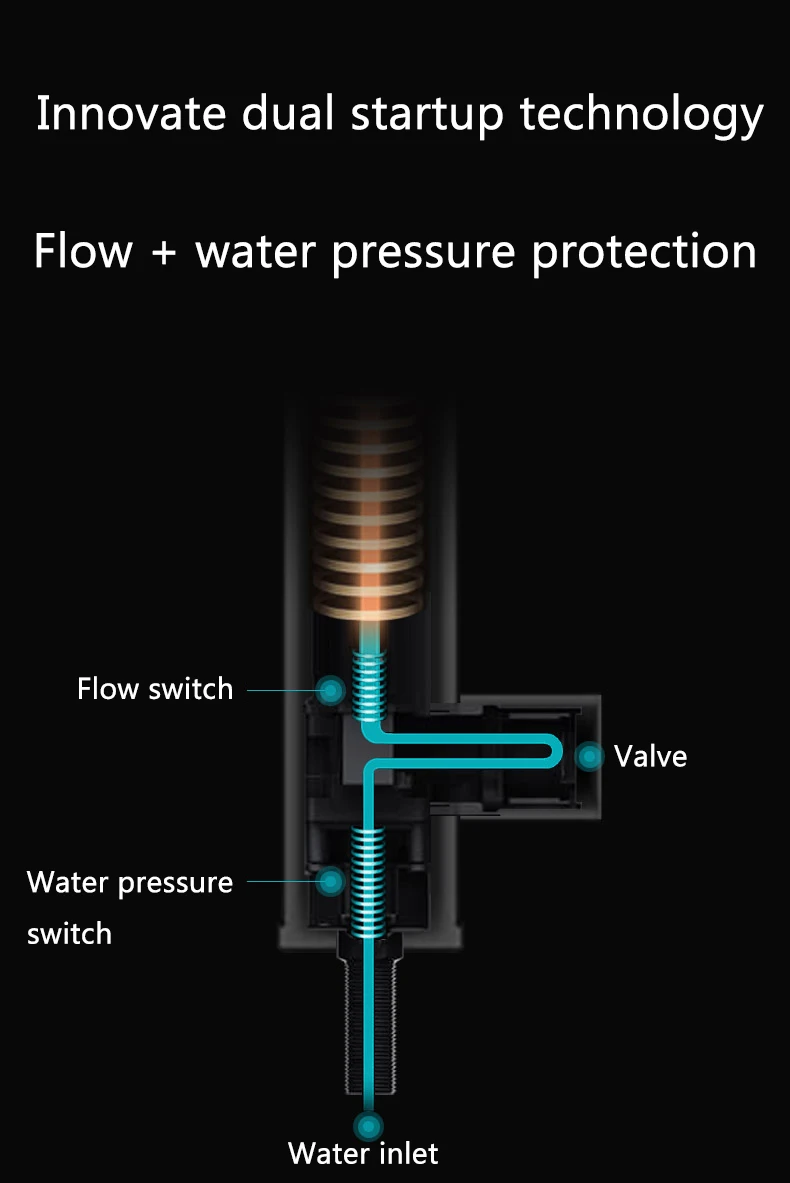 Innovate dual startup technology

Flow + water pressure protection

Flow switch

Valve

Water pressure switch

Water inlet