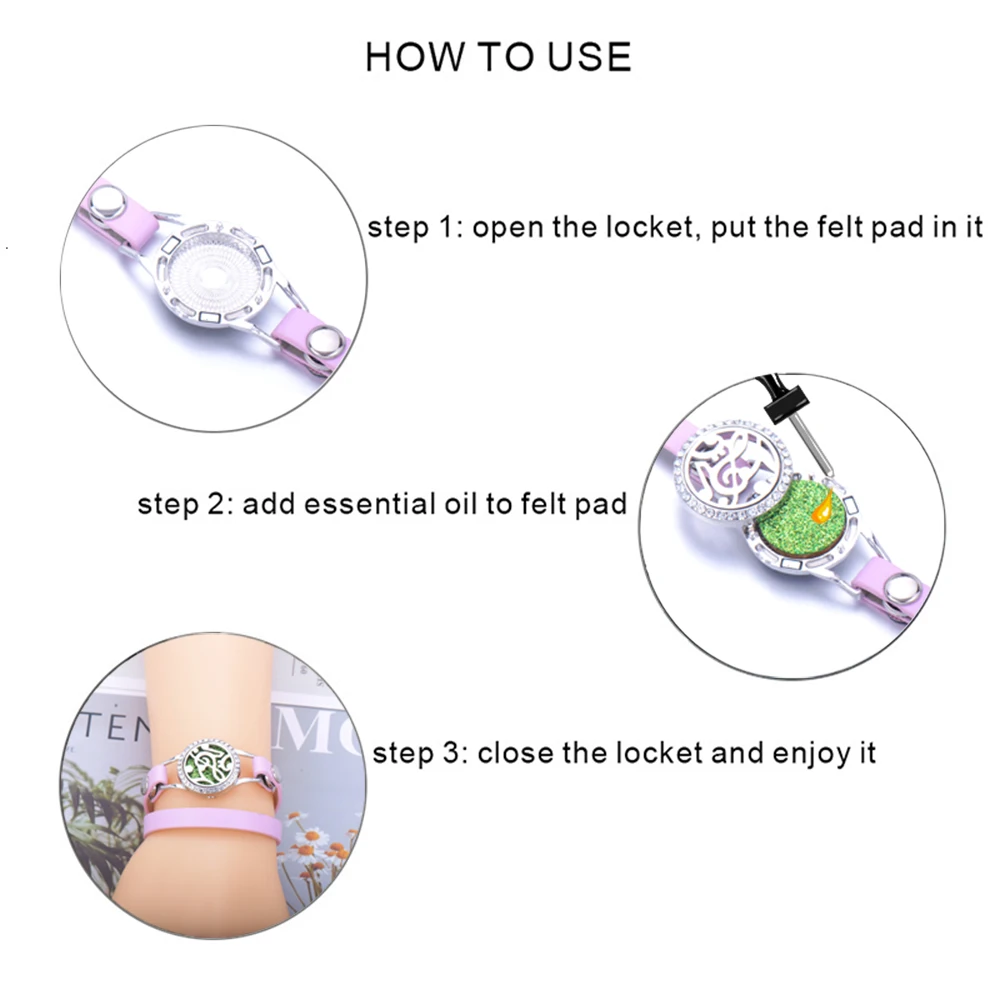 HOW TO USE

step 1: open the locket, put the felt pad in it

step 2: add essential oil to felt pad

TEN MO

step 3: close the locket and enjoy it