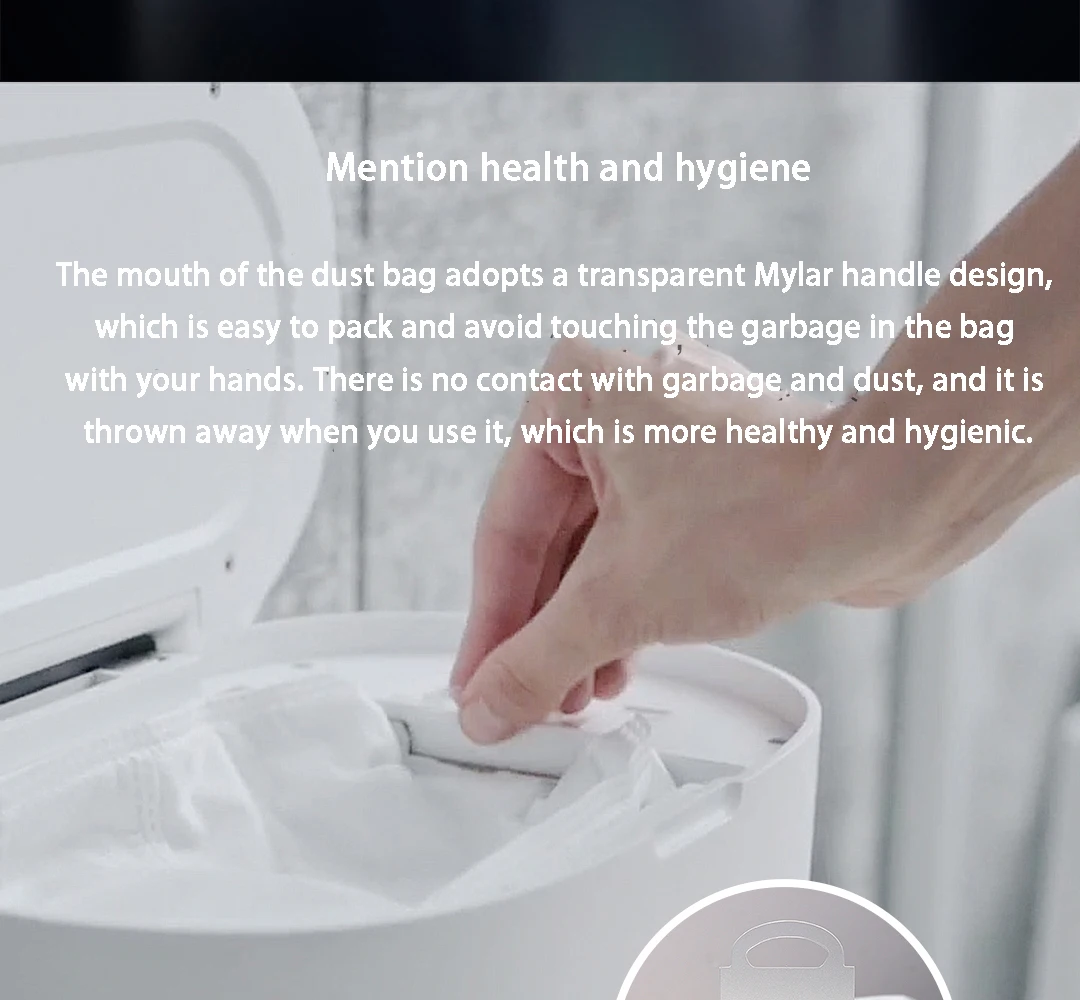 Mention health and hygiene

The mouth of the dust bag adopts a transparent Mylar handle design, which is easy to pack and avoid touching the garbage in the bag with your hands. There is no contact with garbage and dust, and it is thrown away when you use it, which is more healthy and hygienic.