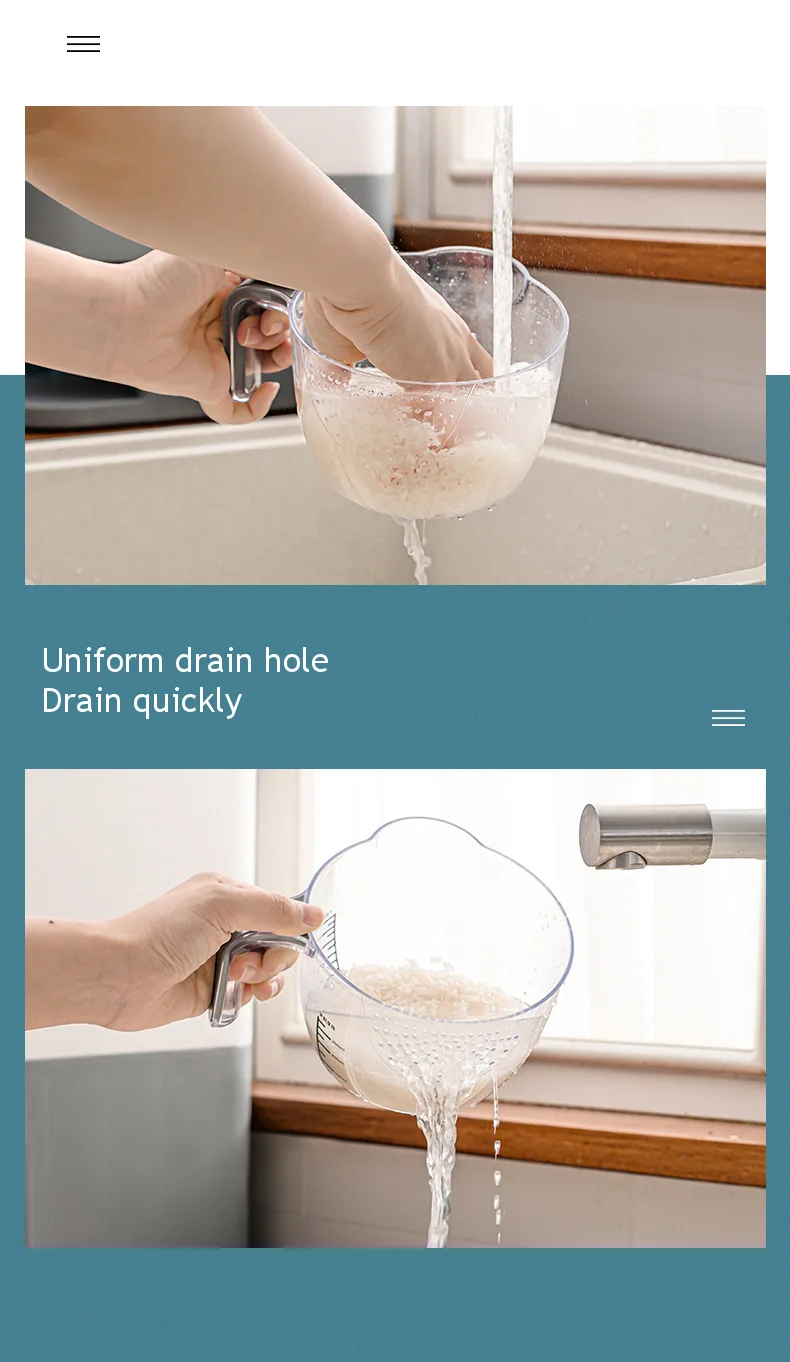 Uniform drain hole
Drain quickly