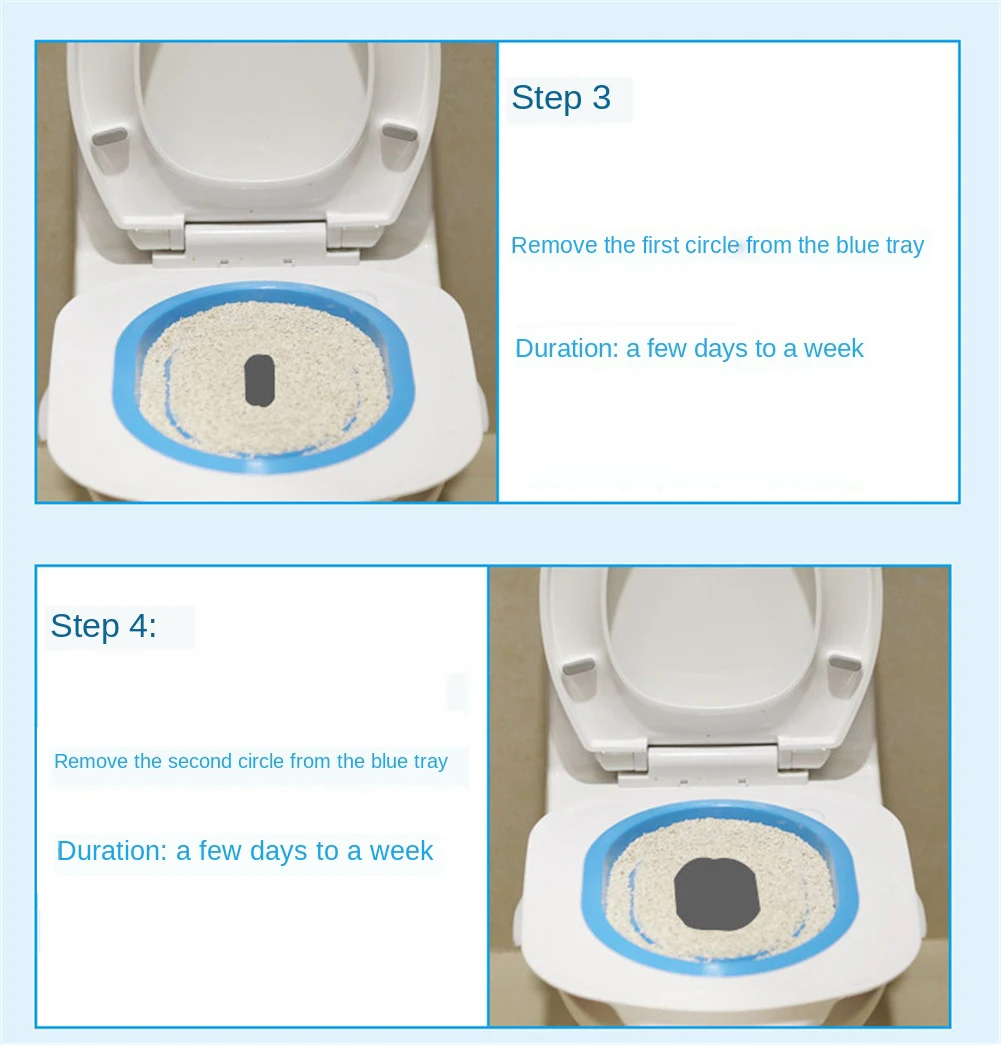 Step 3

Remove the first circle from the blue tray

Duration: a few days to a week

Step 4:

Remove the second circle from the blue tray

Duration: a few days to a week