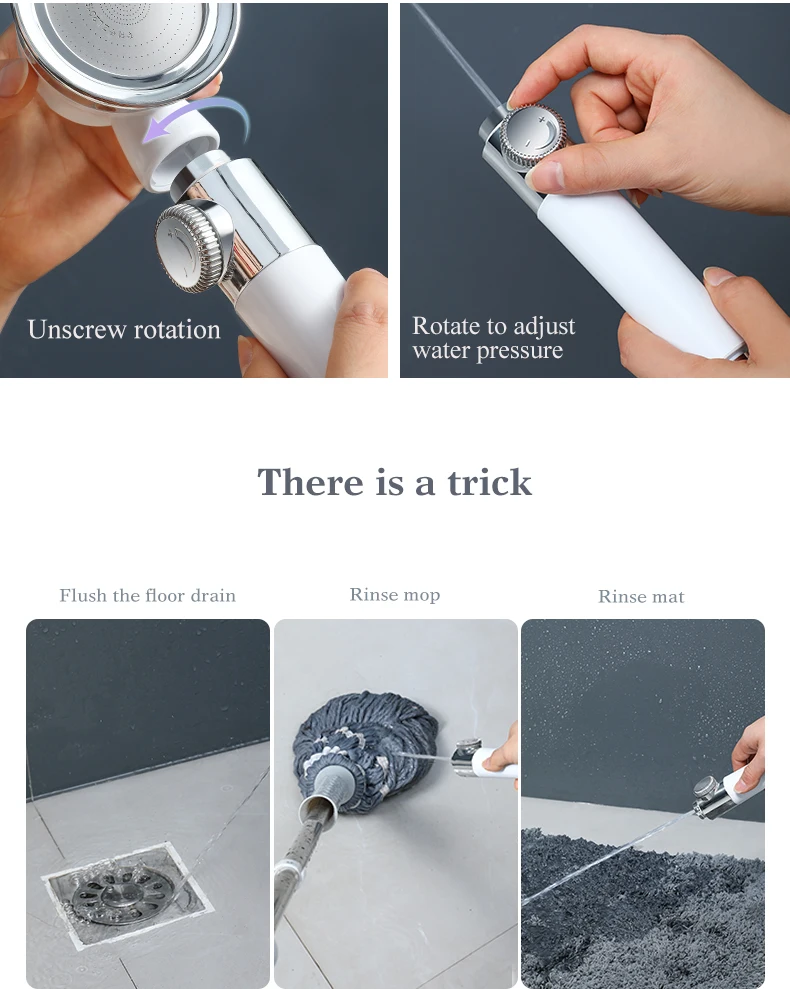 Unscrew rotation

Rotate to adjust water pressure

There is a trick

Flush the floor drain

Rinse mop

Rinse mat