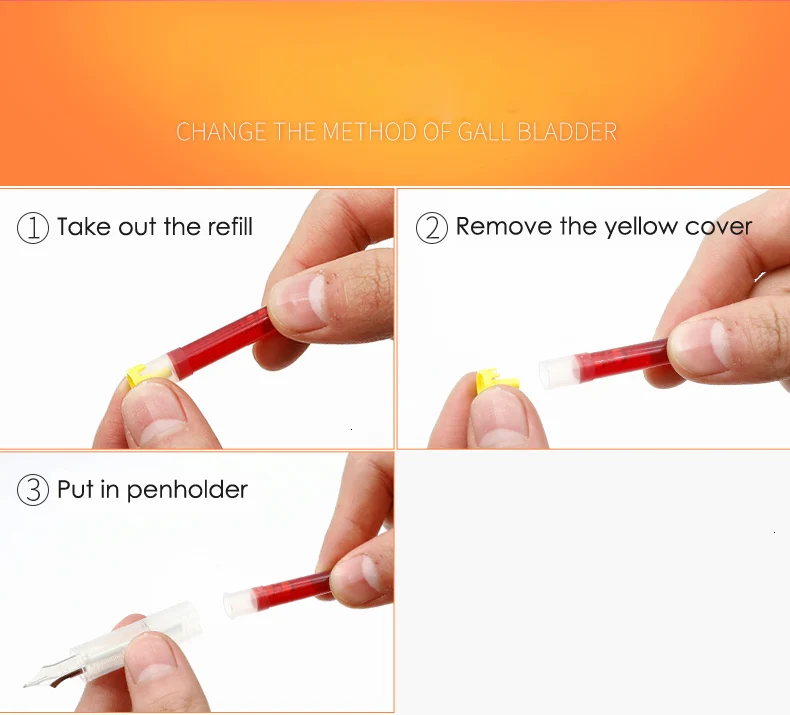 CHANGE THE METHOD OF GALL BLADDER

① Take out the refill

② Remove the yellow cover

③ Put in penholder