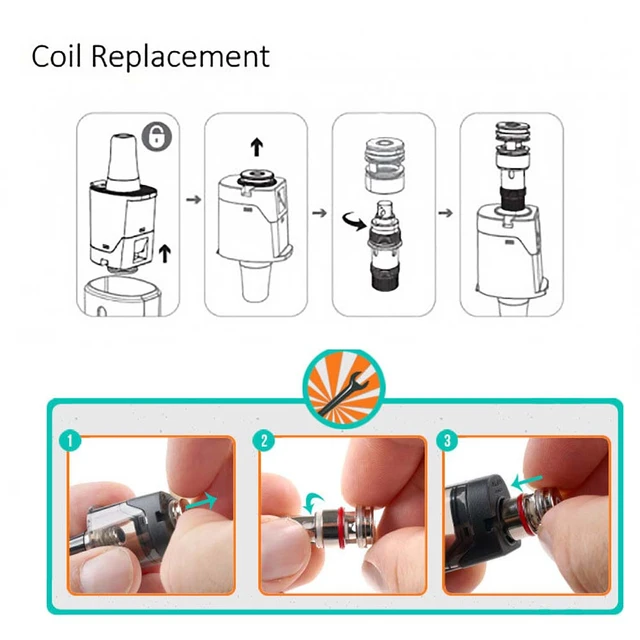 Coil Replacement

1

2

3