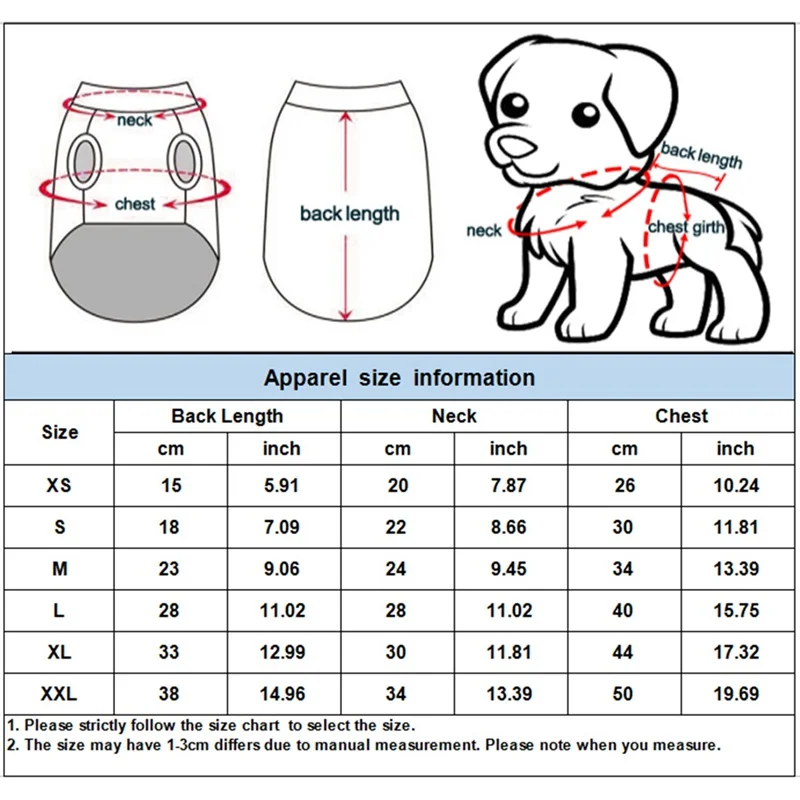 neck
chest
back length
back length
neck
chest girth

Apparel size information

| Size | Back Length cm | Back Length inch | Neck cm | Neck inch | Chest cm | Chest inch |
|---|---|---|---|---|---|---|
| XS | 15 | 5.91 | 20 | 7.87 | 26 | 10.24 |
| S | 18 | 7.09 | 22 | 8.66 | 30 | 11.81 |
| M | 23 | 9.06 | 24 | 9.45 | 34 | 13.39 |
| L | 28 | 11.02 | 28 | 11.02 | 40 | 15.75 |
| XL | 33 | 12.99 | 30 | 11.81 | 44 | 17.32 |
| XXL | 38 | 14.96 | 34 | 13.39 | 50 | 19.69 |

1. Please strictly follow the size chart to select the size.
2. The size may have 1-3cm differs due to manual measurement. Please note when you measure.