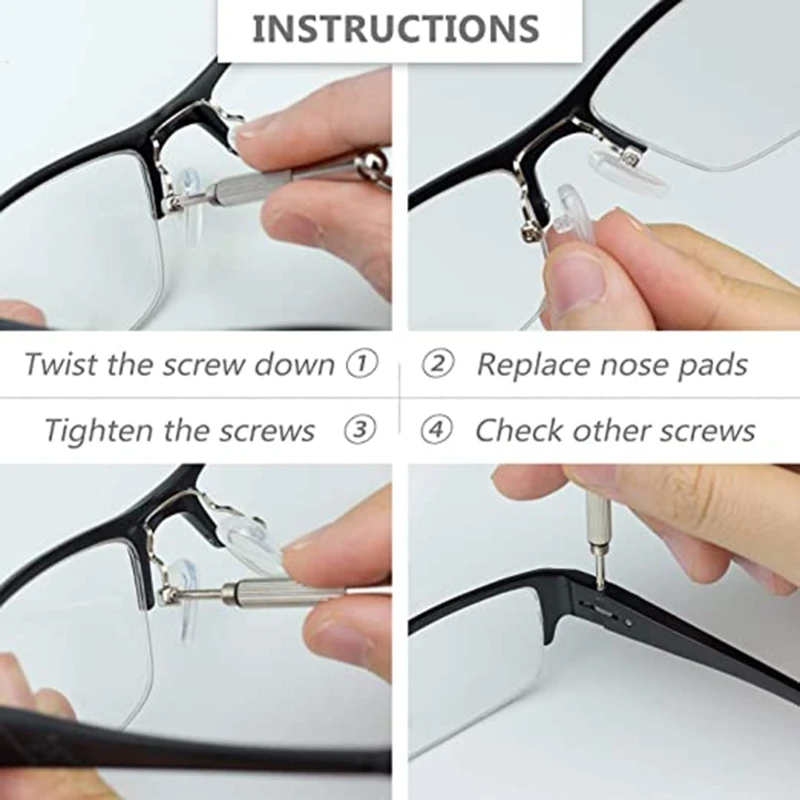 INSTRUCTIONS

Twist the screw down ①

② Replace nose pads

Tighten the screws ③

④ Check other screws