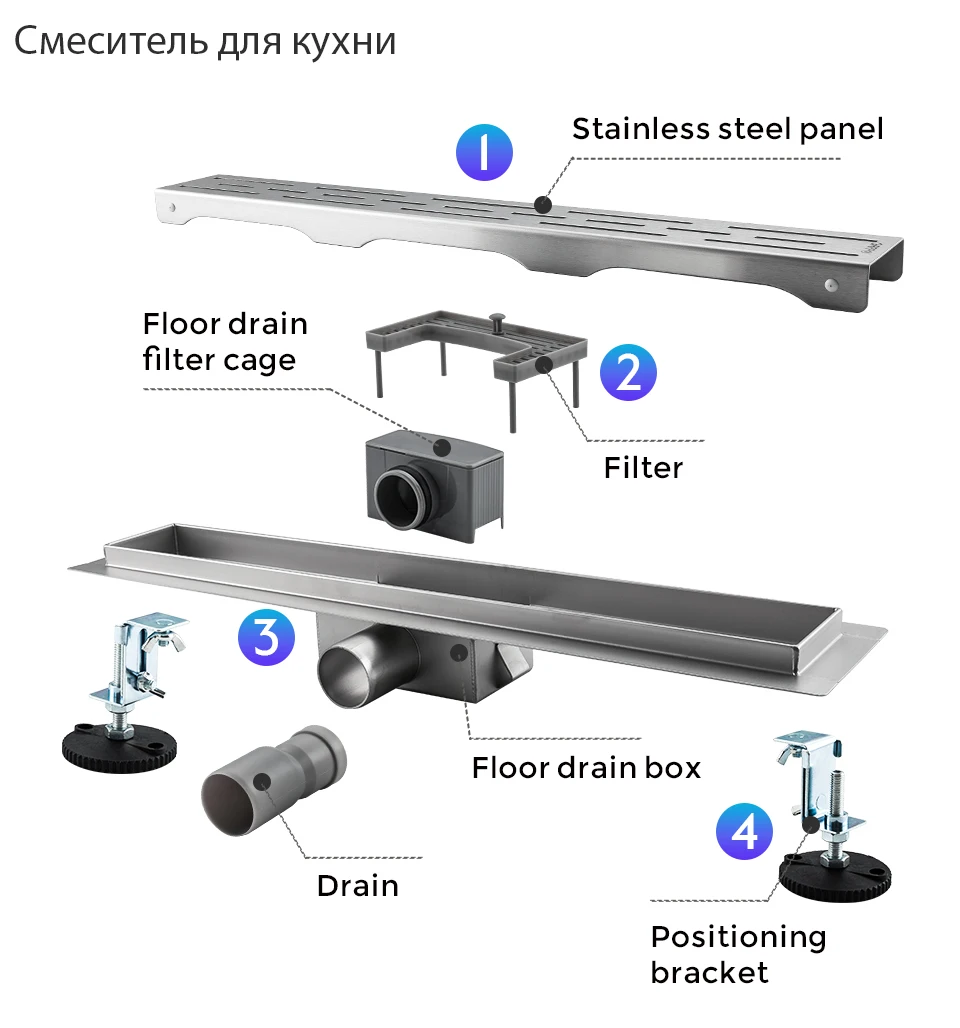 Смеситель для кухни

1

Stainless steel panel

Floor drain filter cage

2

Filter

3

Floor drain box

Drain

4

Positioning bracket