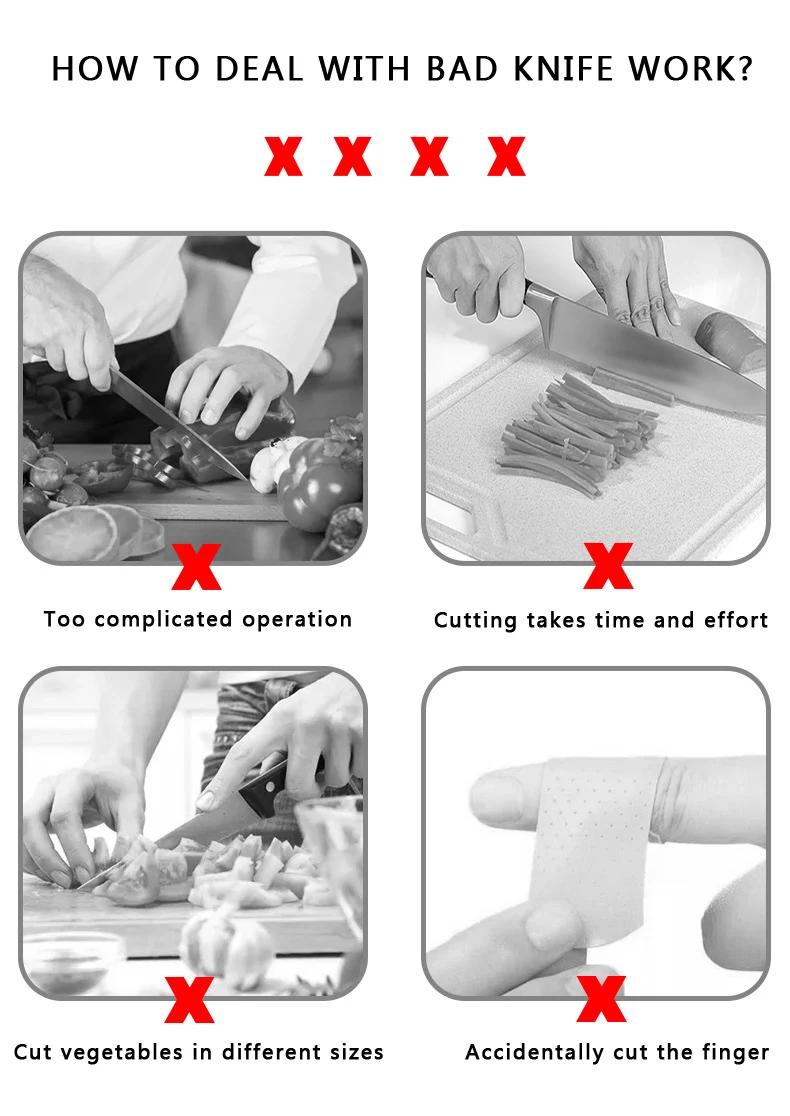 HOW TO DEAL WITH BAD KNIFE WORK?

X X X X

X

Too complicated operation

X

Cutting takes time and effort

X

Cut vegetables in different sizes

X

Accidentally cut the finger