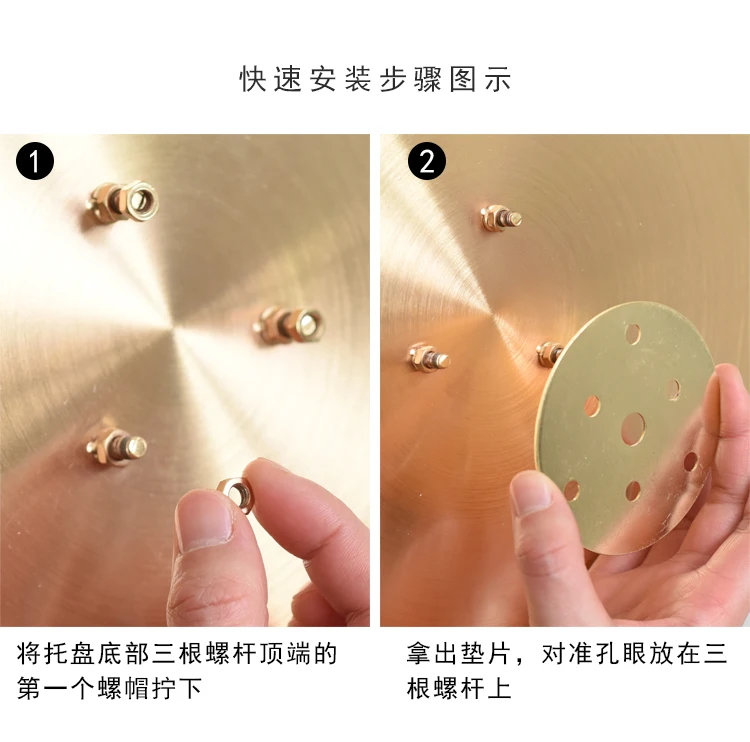 快速安装步骤图示

1

将托盘底部三根螺杆顶端的第一个螺帽拧下

2

拿出垫片，对准孔眼放在三根螺杆上