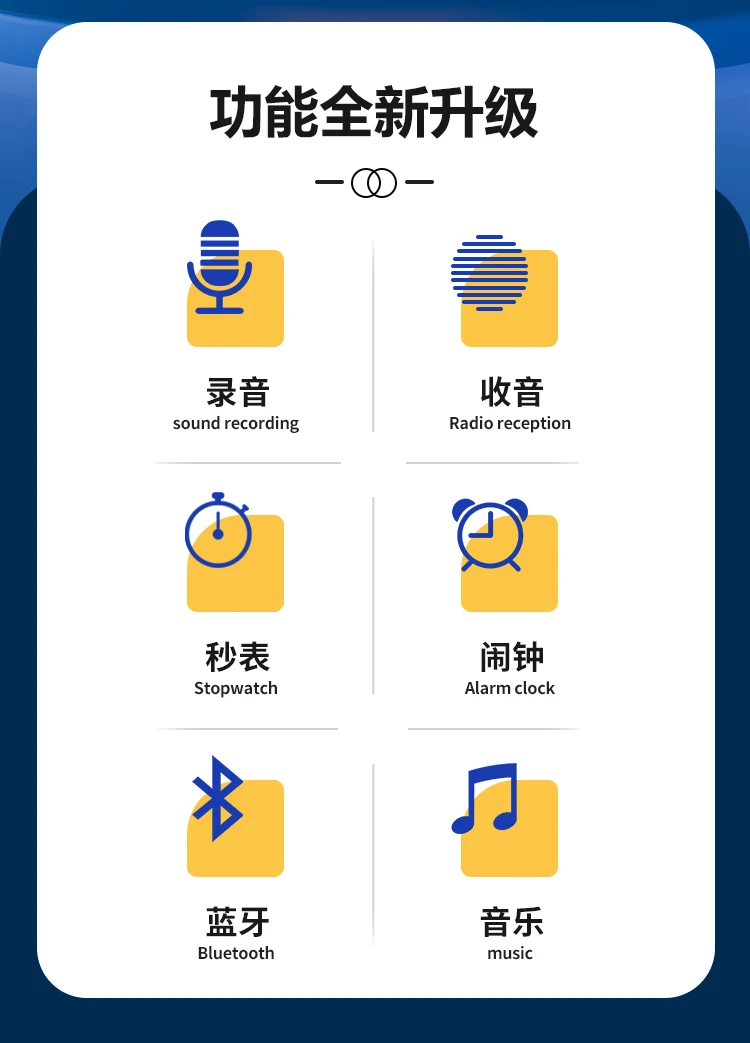 功能全新升级

录音
sound recording

收音
Radio reception

秒表
Stopwatch

闹钟
Alarm clock

蓝牙
Bluetooth

音乐
music