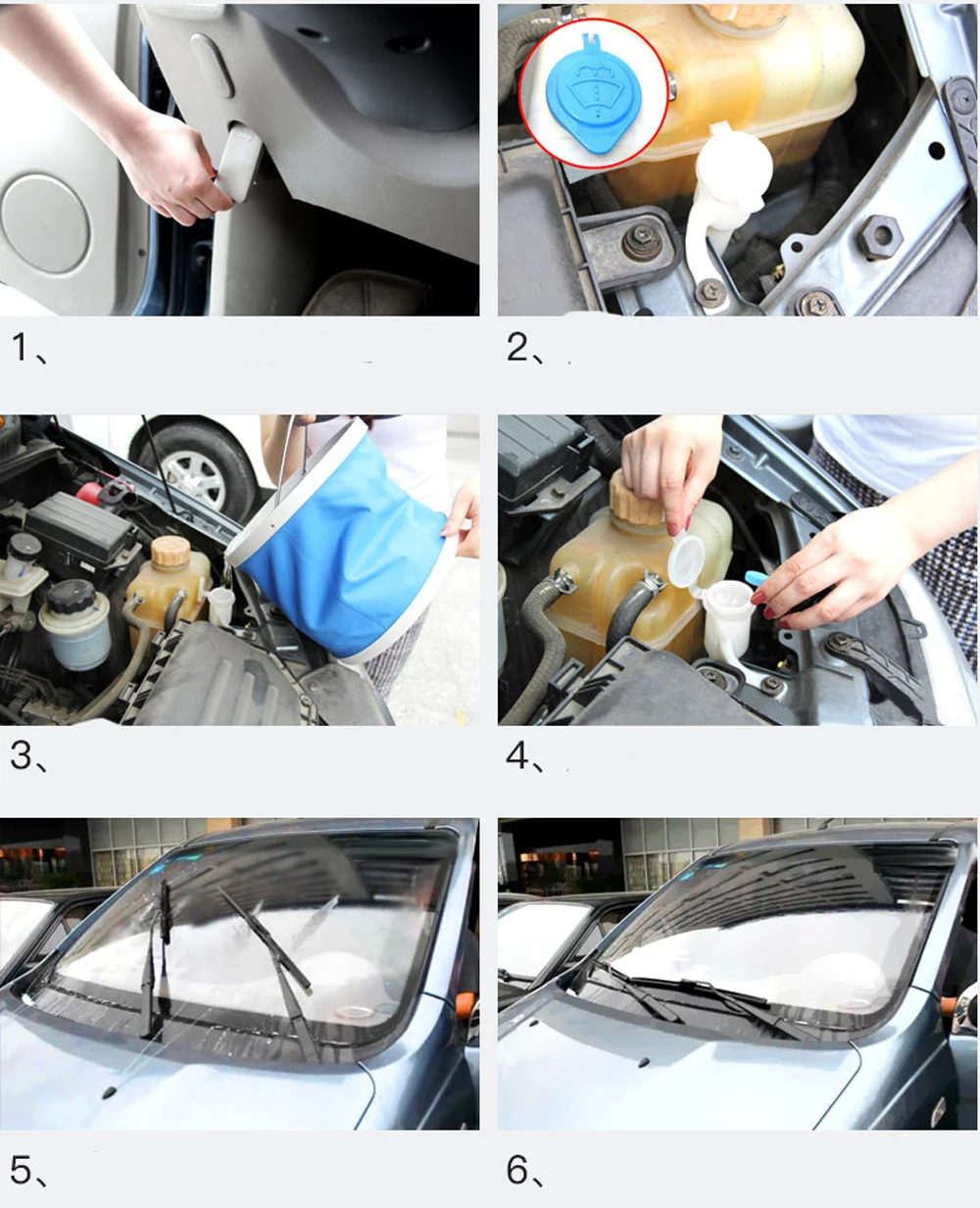 1、

2、

3、

4、

5、

6、