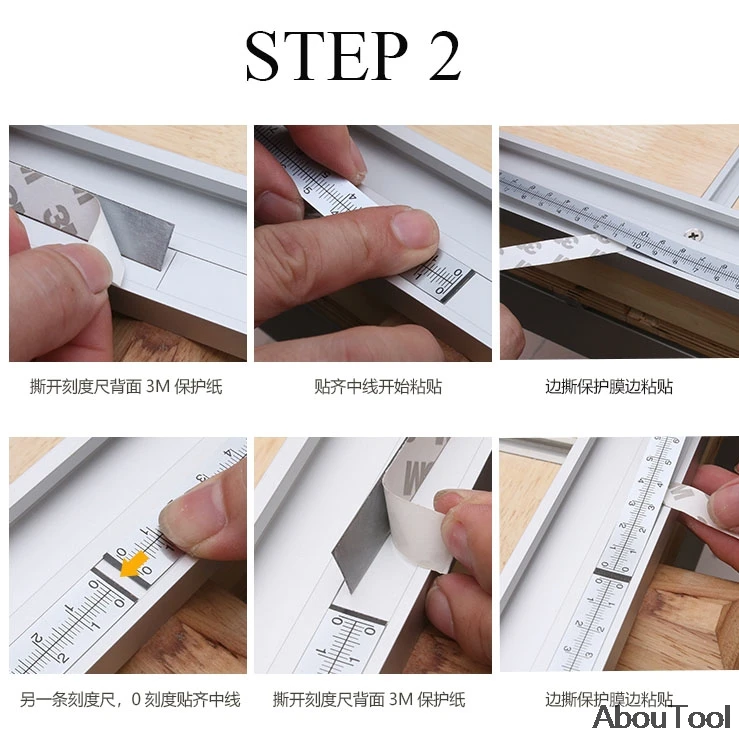 STEP 2

撕开刻度尺背面 3M 保护纸

贴齐中线开始粘贴

边撕保护膜边粘贴

另一条刻度尺，0 刻度贴齐中线

撕开刻度尺背面 3M 保护纸

边撕保护膜边粘贴

AbouTool