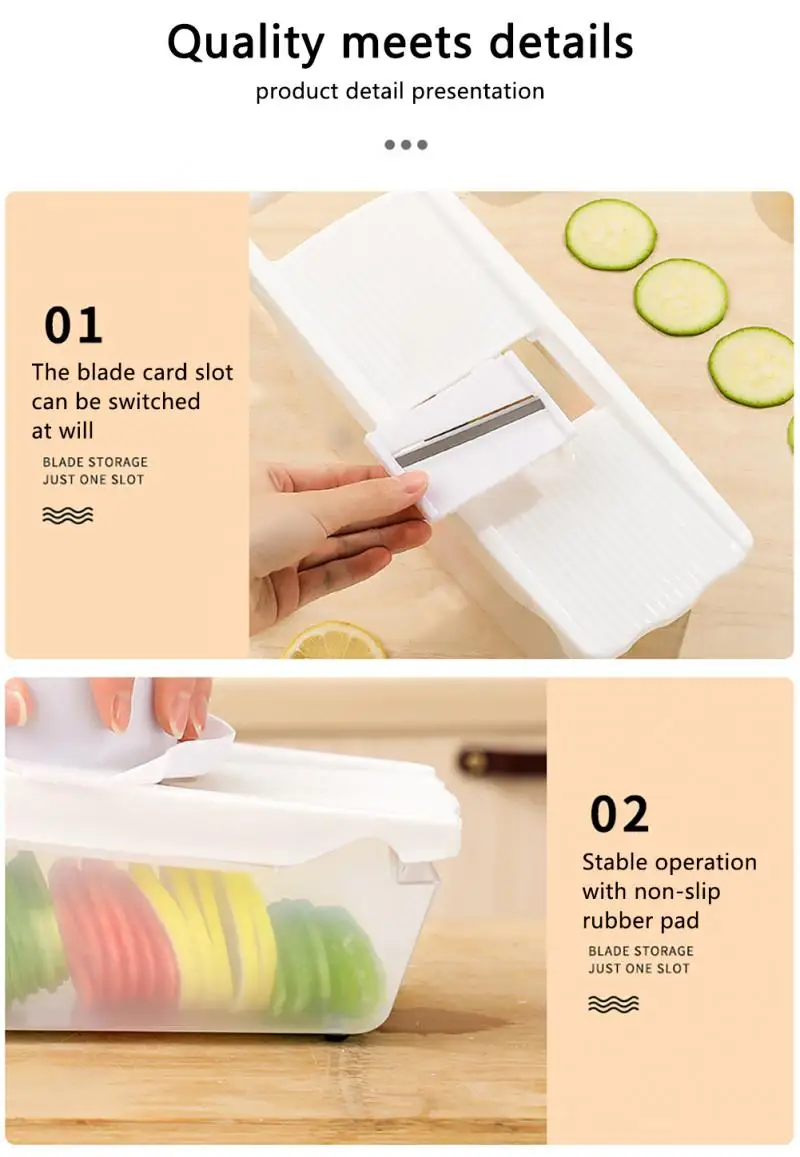 Quality meets details

product detail presentation

01

The blade card slot can be switched at will

BLADE STORAGE
JUST ONE SLOT

02

Stable operation with non-slip rubber pad

BLADE STORAGE
JUST ONE SLOT