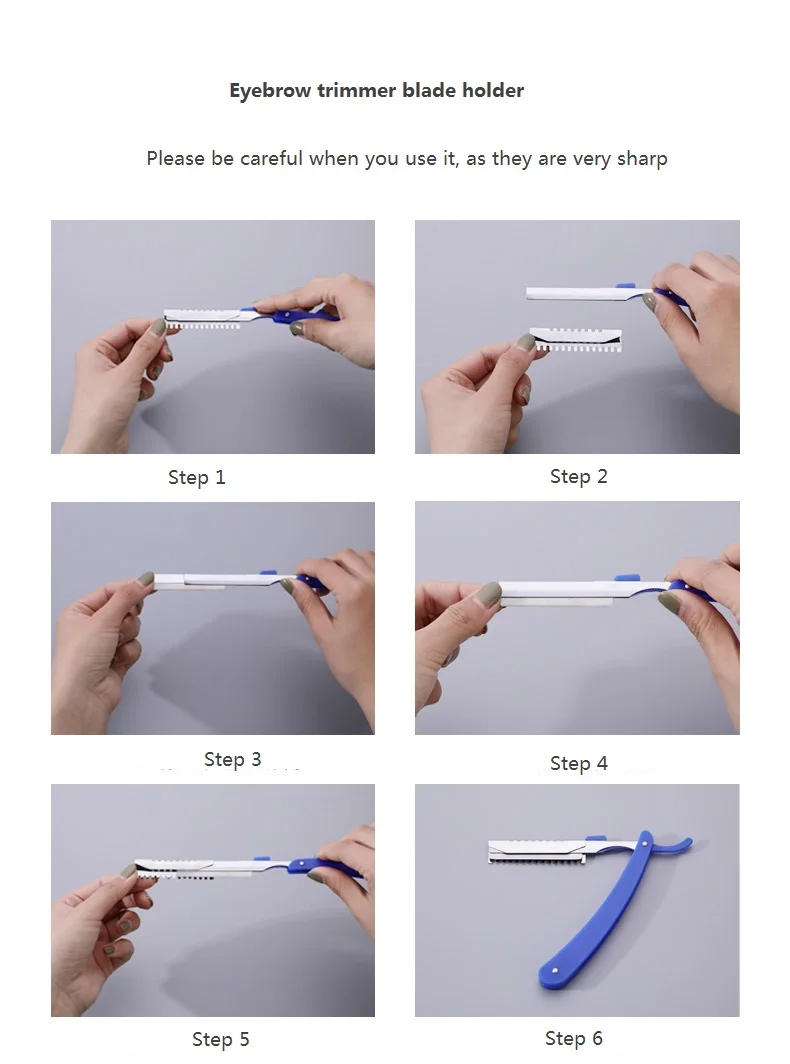 Eyebrow trimmer blade holder

Please be careful when you use it, as they are very sharp

Step 1

Step 2

Step 3

Step 4

Step 5

Step 6