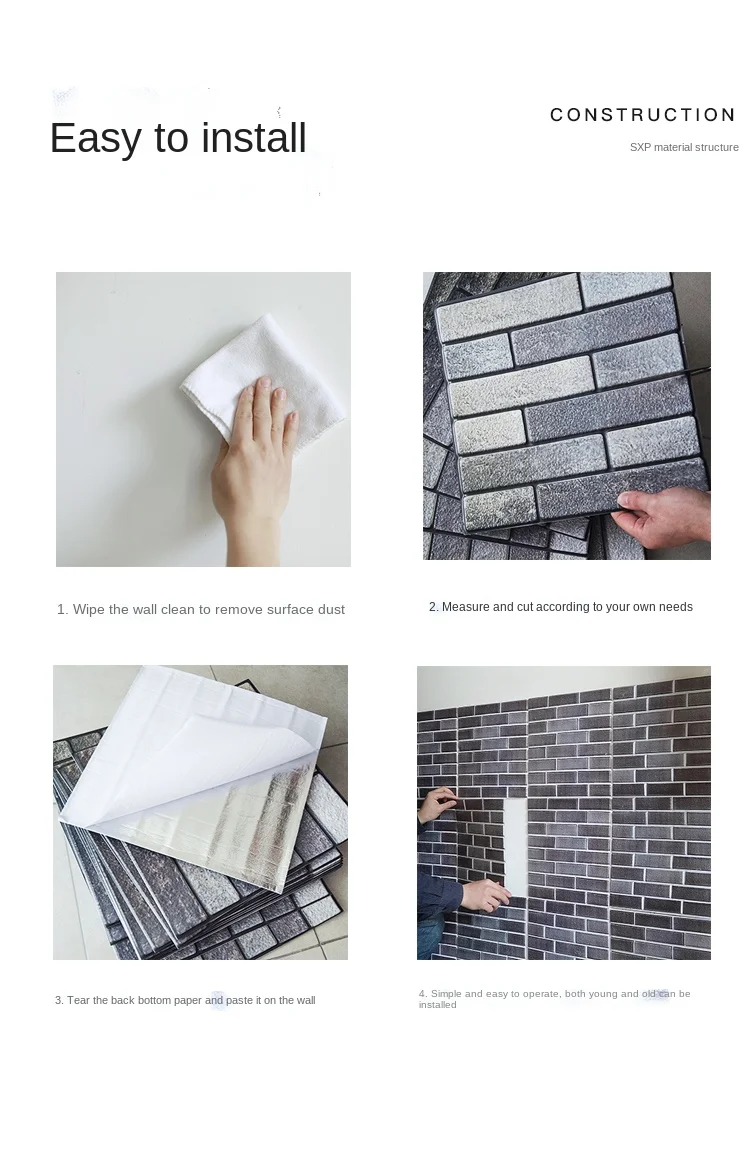 Easy to install

CONSTRUCTION

SXP material structure

1. Wipe the wall clean to remove surface dust

2. Measure and cut according to your own needs

3. Tear the back bottom paper and paste it on the wall

4. Simple and easy to operate, both young and old can be installed