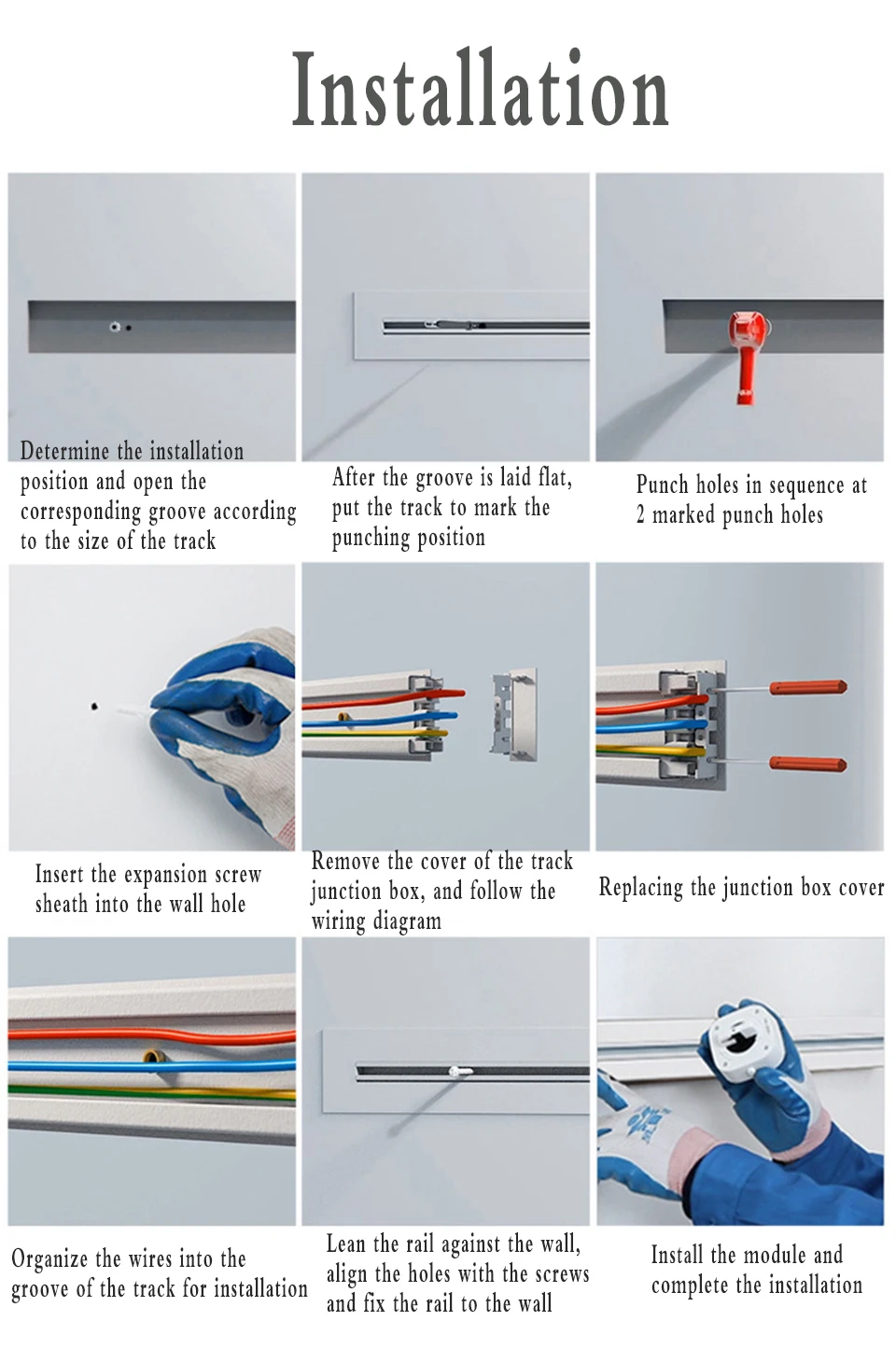 Installation

Determine the installation position and open the corresponding groove according to the size of the track

After the groove is laid flat, put the track to mark the punching position

Punch holes in sequence at 2 marked punch holes

Insert the expansion screw sheath into the wall hole

Remove the cover of the track junction box, and follow the wiring diagram

Replacing the junction box cover

Organize the wires into the groove of the track for installation

Lean the rail against the wall, align the holes with the screws and fix the rail to the wall

Install the module and complete the installation