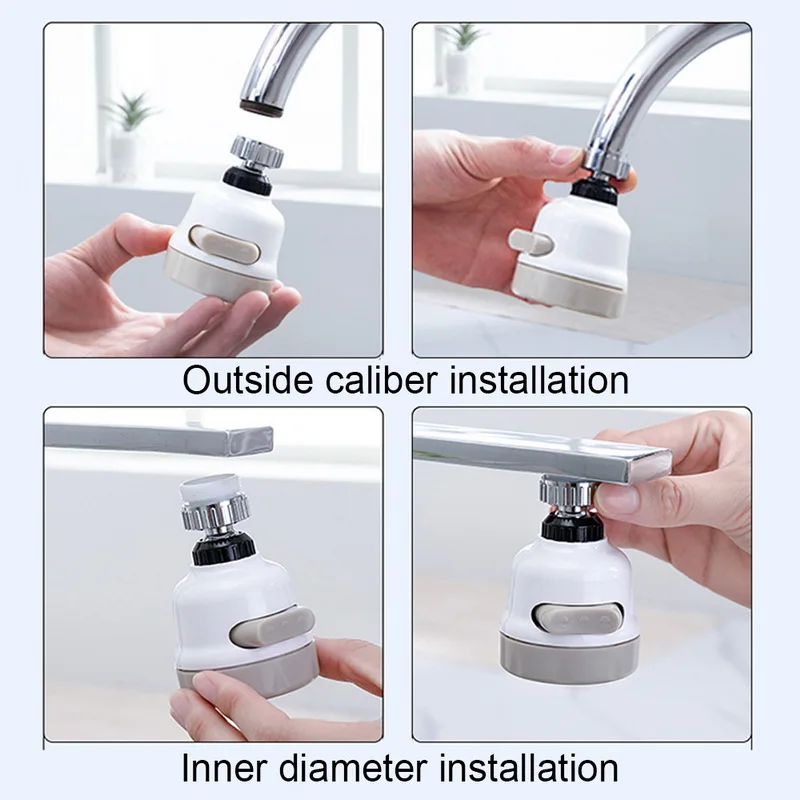 Outside caliber installation

Inner diameter installation