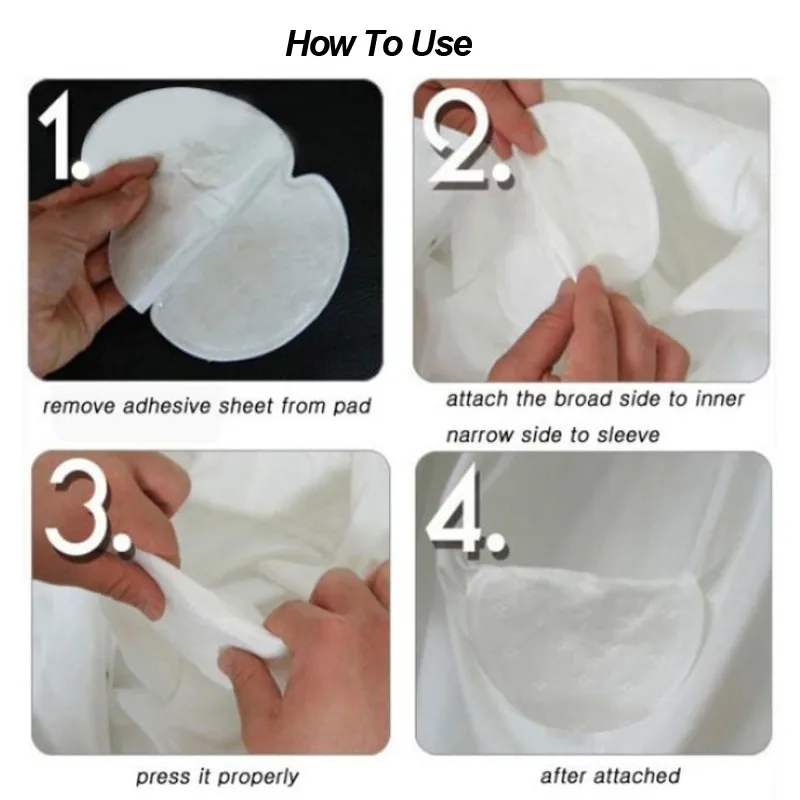 How To Use

1.

remove adhesive sheet from pad

2.

attach the broad side to inner
narrow side to sleeve

3.

press it properly

4.

after attached