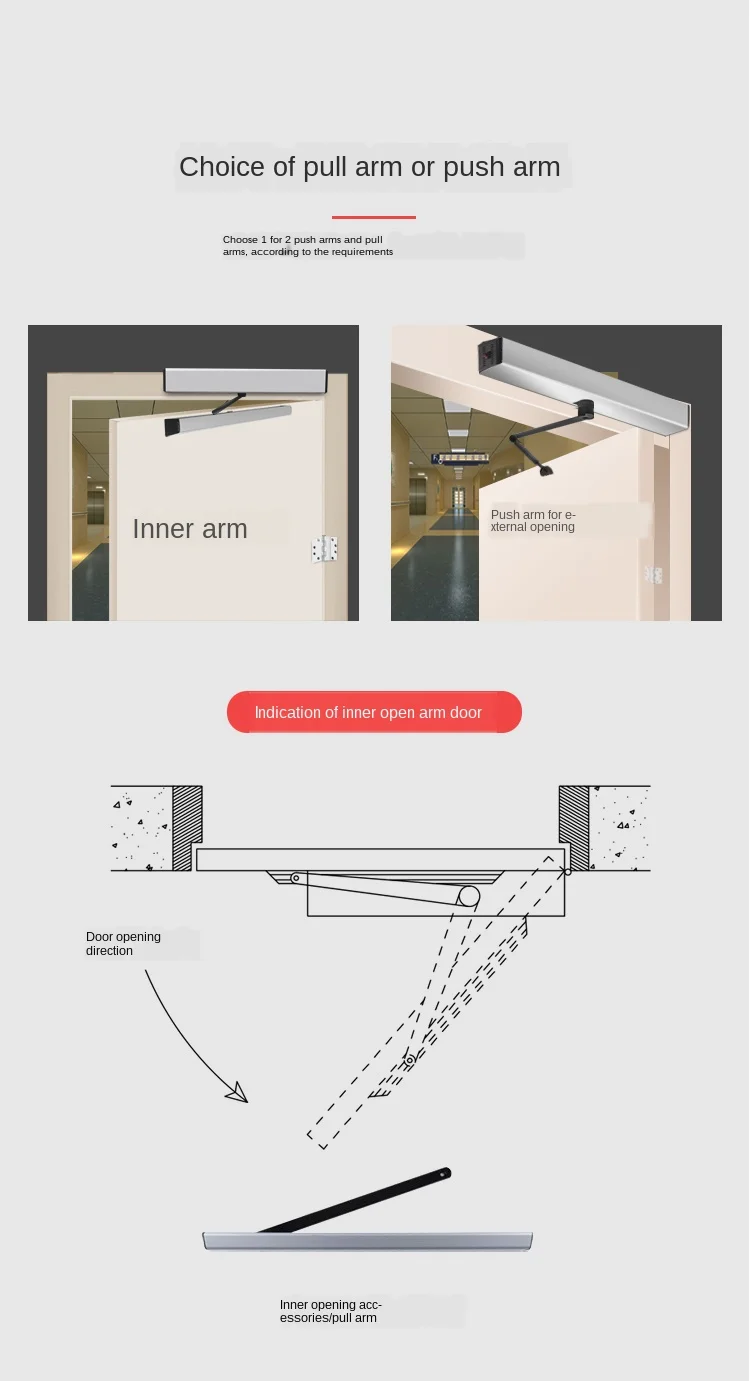 Choice of pull arm or push arm

Choose 1 for 2 push arms and pull arms, according to the requirements

Inner arm

Push arm for external opening

Indication of inner open arm door

Door opening direction

Inner opening accessories/pull arm