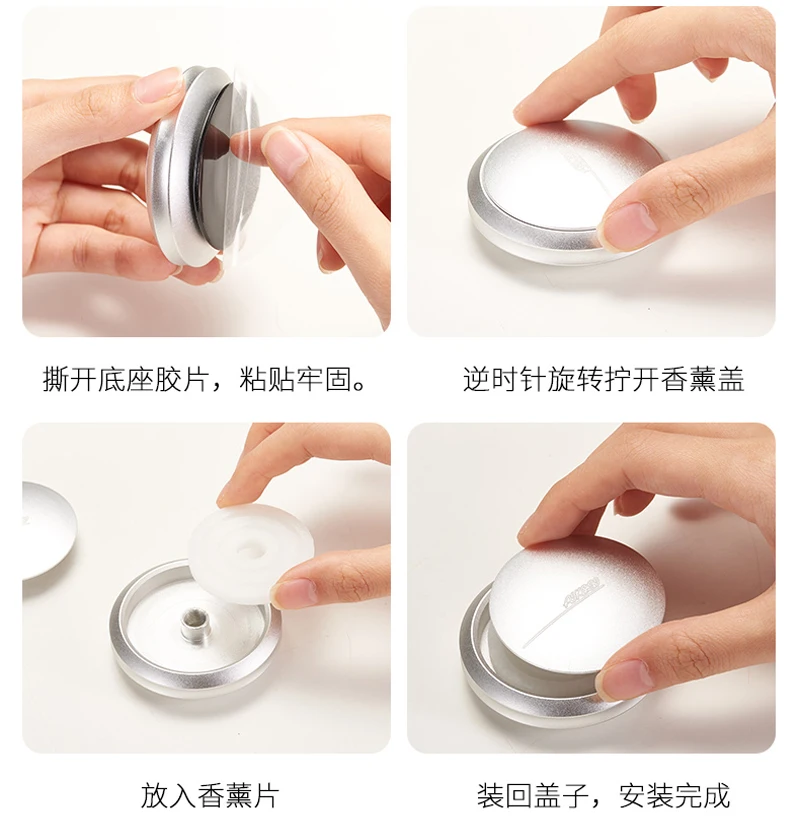 撕开底座胶片，粘贴牢固。

逆时针旋转拧开香薰盖

放入香薰片

装回盖子，安装完成