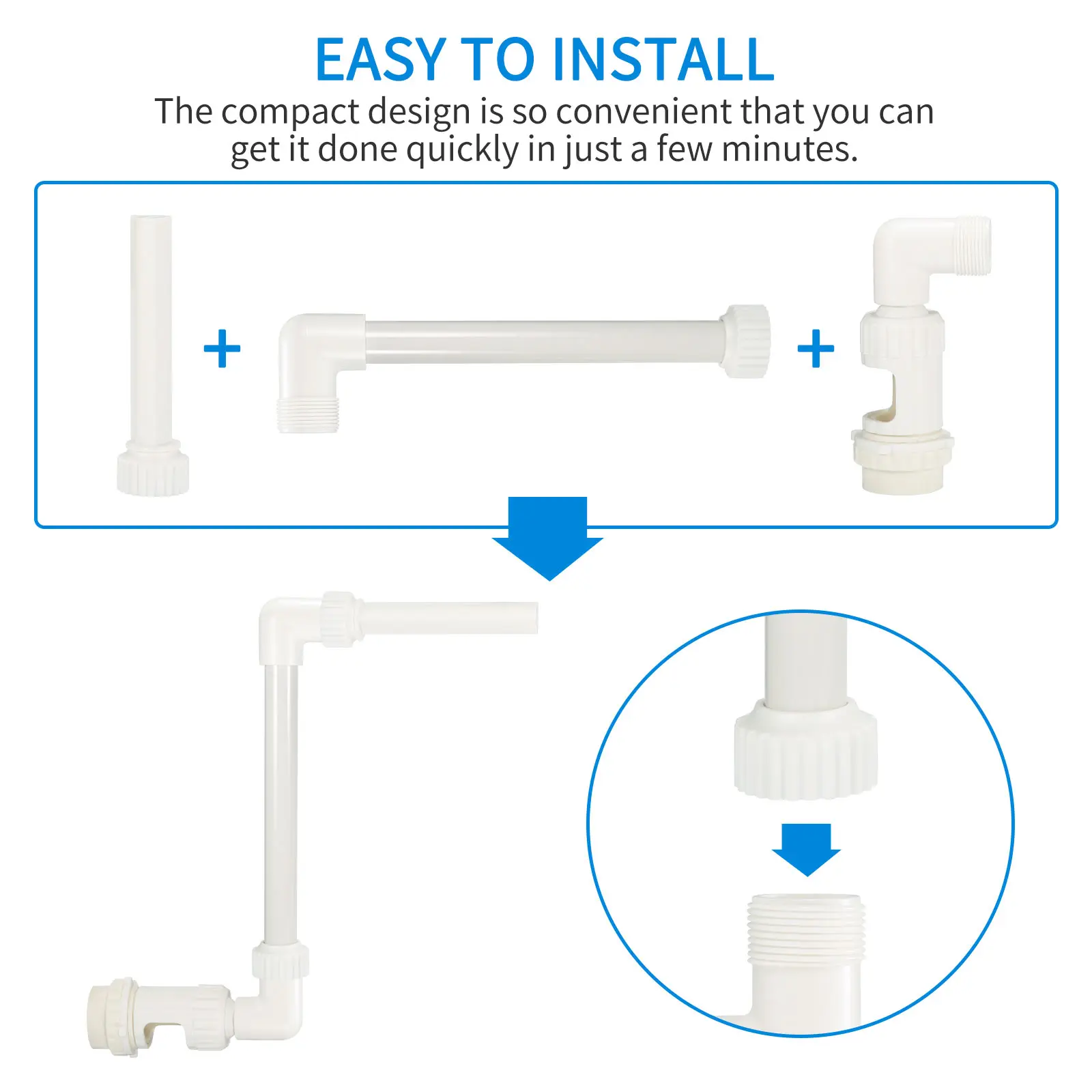 EASY TO INSTALL

The compact design is so convenient that you can get it done quickly in just a few minutes.

+ +