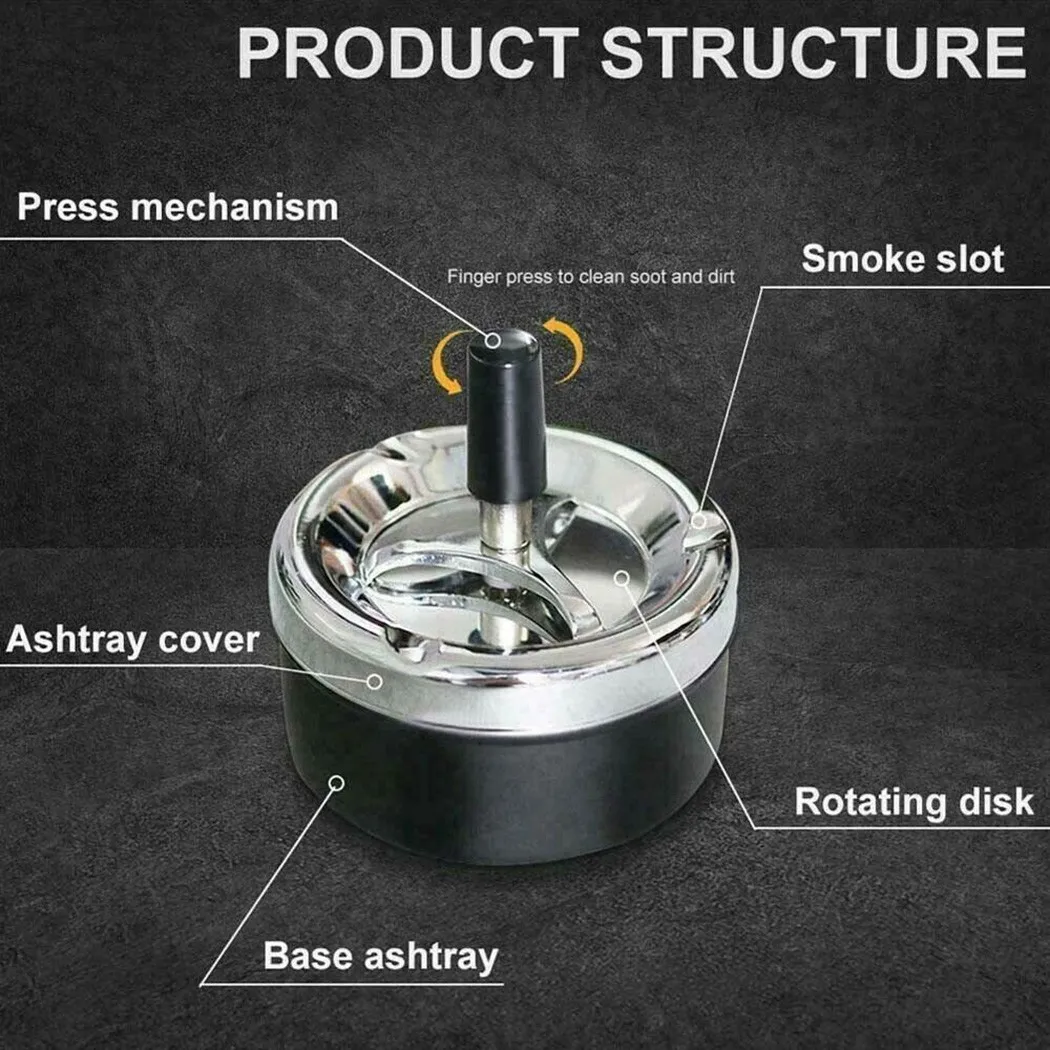 PRODUCT STRUCTURE

Press mechanism

Finger press to clean soot and dirt

Smoke slot

Ashtray cover

Rotating disk

Base ashtray