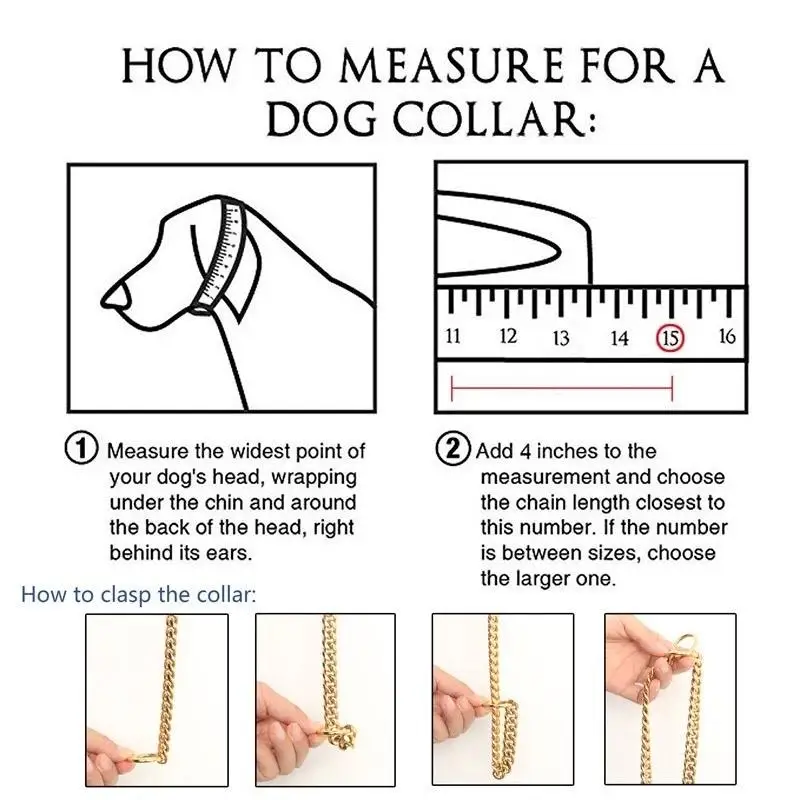 HOW TO MEASURE FOR A DOG COLLAR:

11 12 13 14 15 16

① Measure the widest point of your dog's head, wrapping under the chin and around the back of the head, right behind its ears.

② Add 4 inches to the measurement and choose the chain length closest to this number. If the number is between sizes, choose the larger one.

How to clasp the collar: