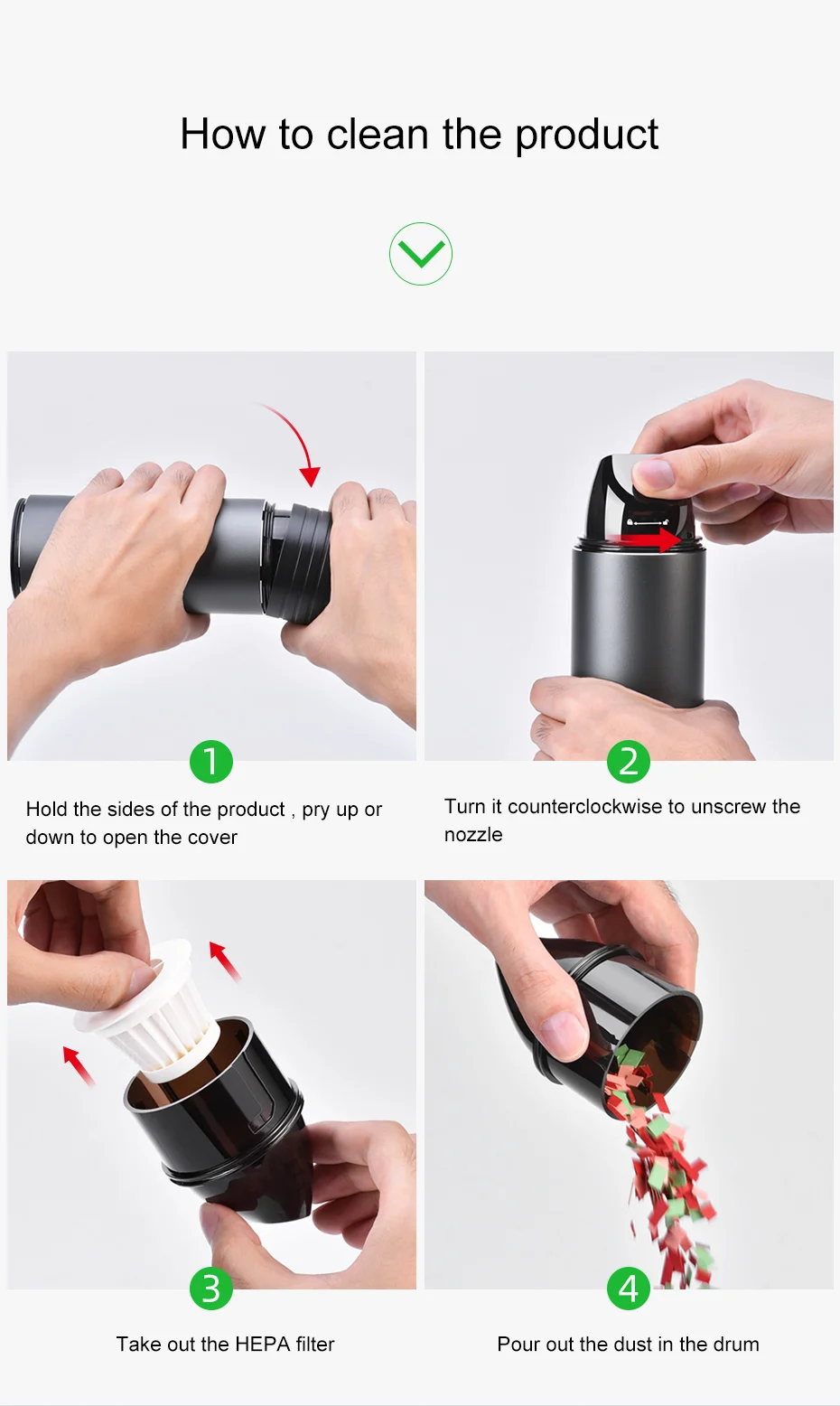 How to clean the product

1

Hold the sides of the product , pry up or down to open the cover

2

Turn it counterclockwise to unscrew the nozzle

3

Take out the HEPA filter

4

Pour out the dust in the drum