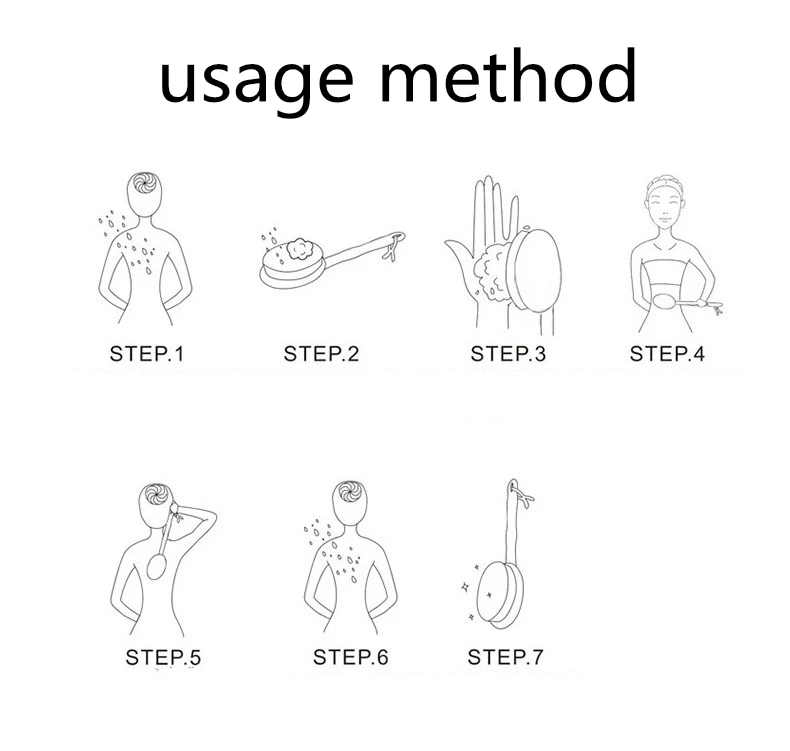 usage method

STEP.1 STEP.2 STEP.3 STEP.4

STEP.5 STEP.6 STEP.7