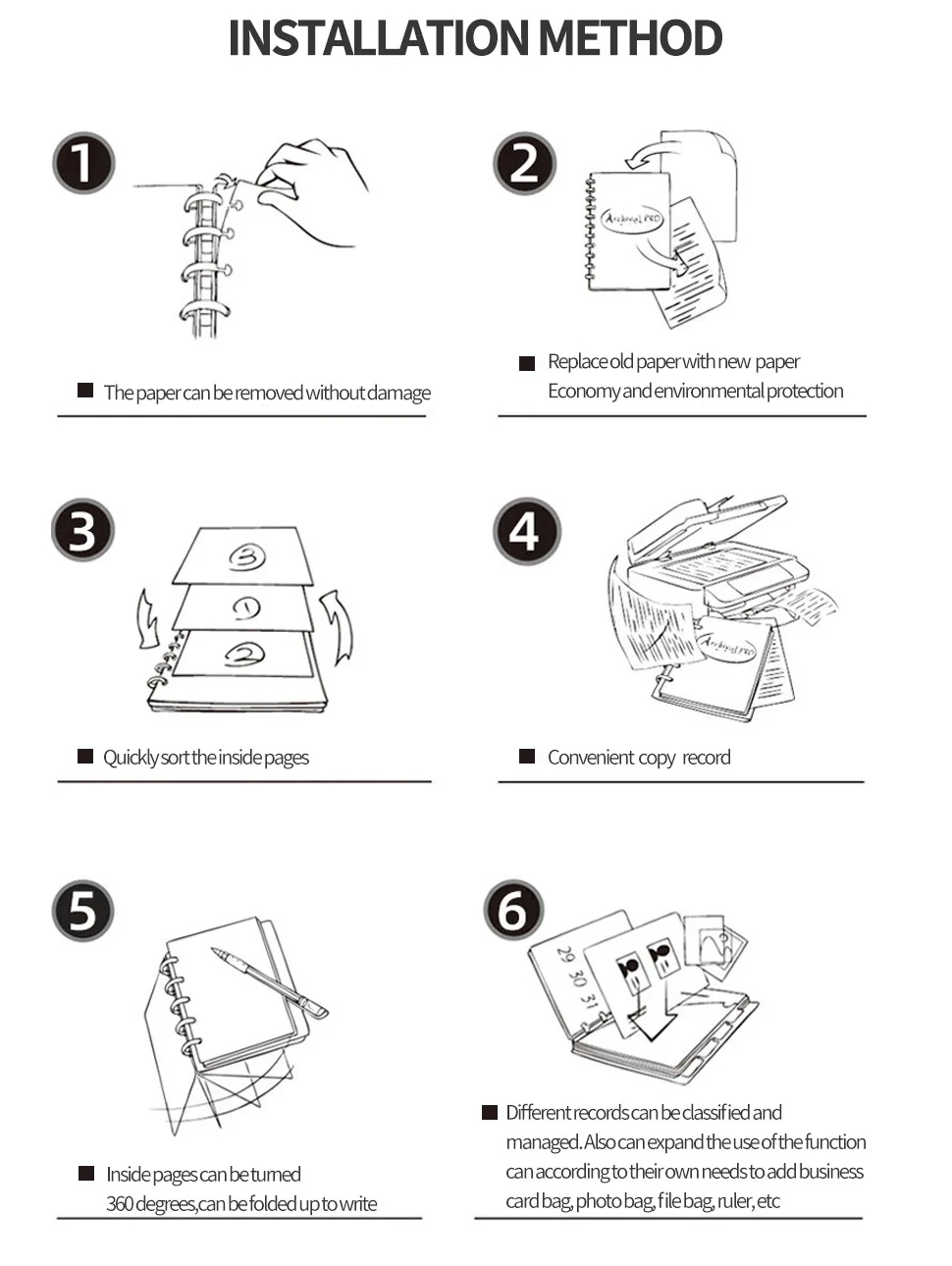 INSTALLATION METHOD

1

The paper can be removed without damage

2

Archival PRO

Replace old paper with new paper
Economy and environmental protection

3

3

1

2

Quickly sort the inside pages

4

Archival PRO

Convenient copy record

5

Inside pages can be turned
360 degrees,can be folded up to write

6

29 30 31

Different records can be classified and managed. Also can expand the use of the function can according to their own needs to add business card bag, photo bag, file bag, ruler, etc