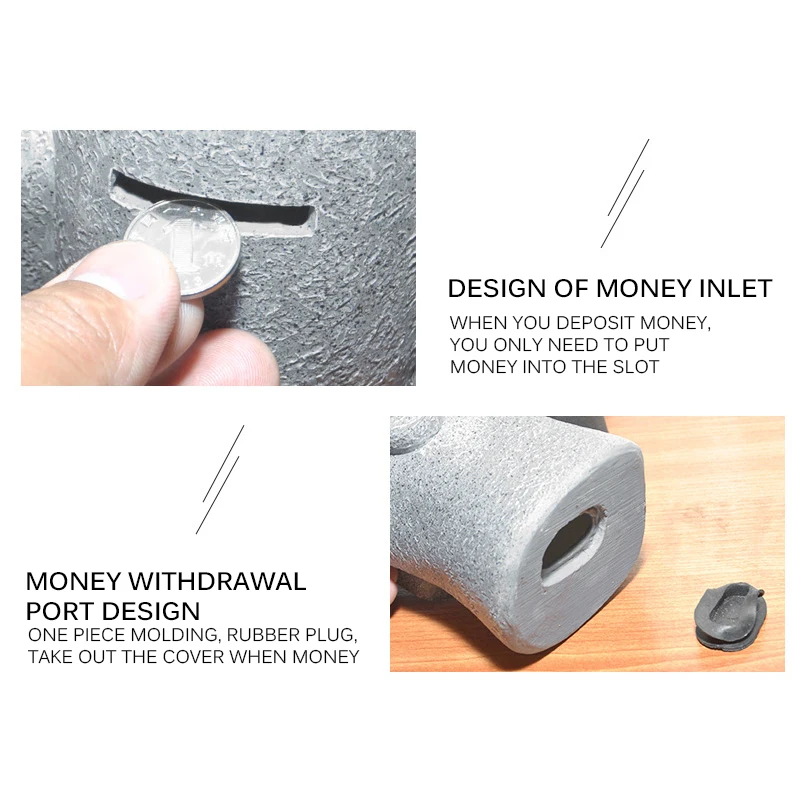 DESIGN OF MONEY INLET
WHEN YOU DEPOSIT MONEY, YOU ONLY NEED TO PUT MONEY INTO THE SLOT

MONEY WITHDRAWAL PORT DESIGN
ONE PIECE MOLDING, RUBBER PLUG, TAKE OUT THE COVER WHEN MONEY