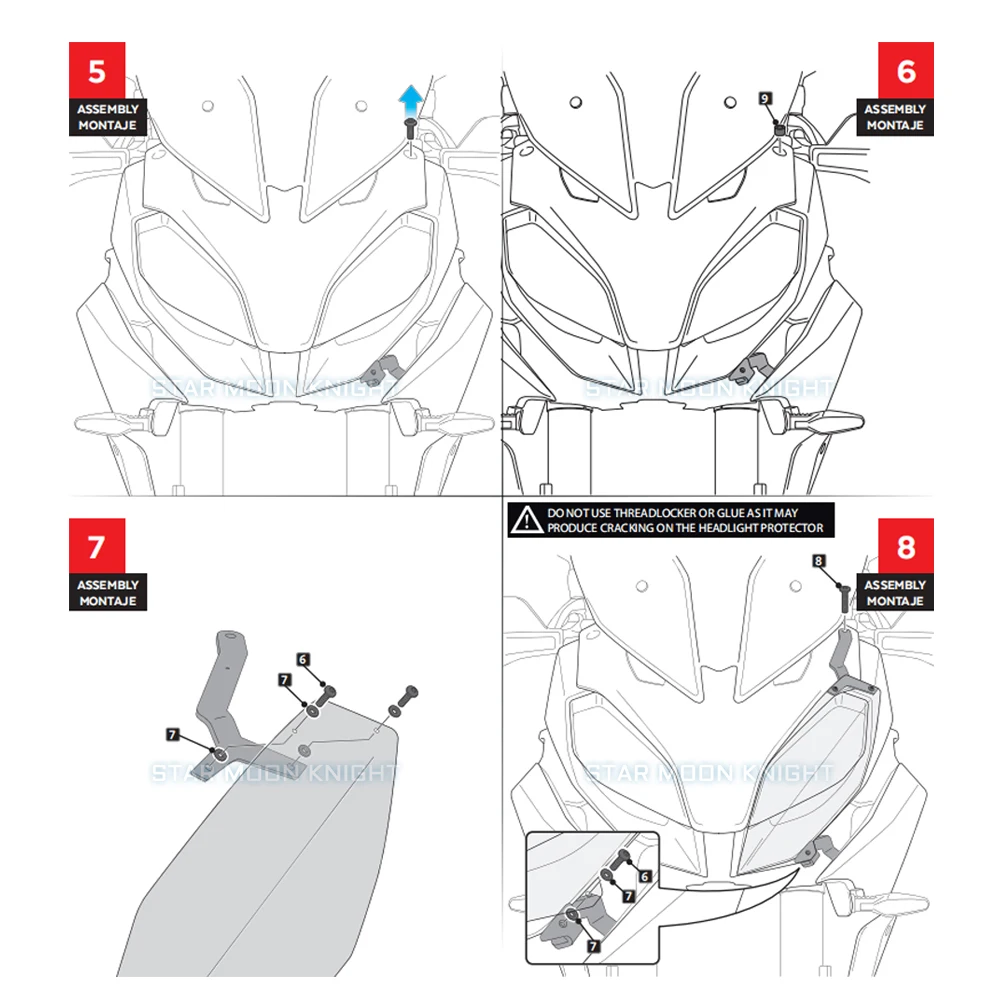 5
ASSEMBLY
MONTAJE

STAR MOON KNIGHT

6
ASSEMBLY
MONTAJE

9

STAR MOON KNIGHT

7
ASSEMBLY
MONTAJE

6
7
7

STAR MOON KNIGHT

DO NOT USE THREADLOCKER OR GLUE AS IT MAY PRODUCE CRACKING ON THE HEADLIGHT PROTECTOR

8
ASSEMBLY
MONTAJE

8

STAR MOON KNIGHT

6
7
7