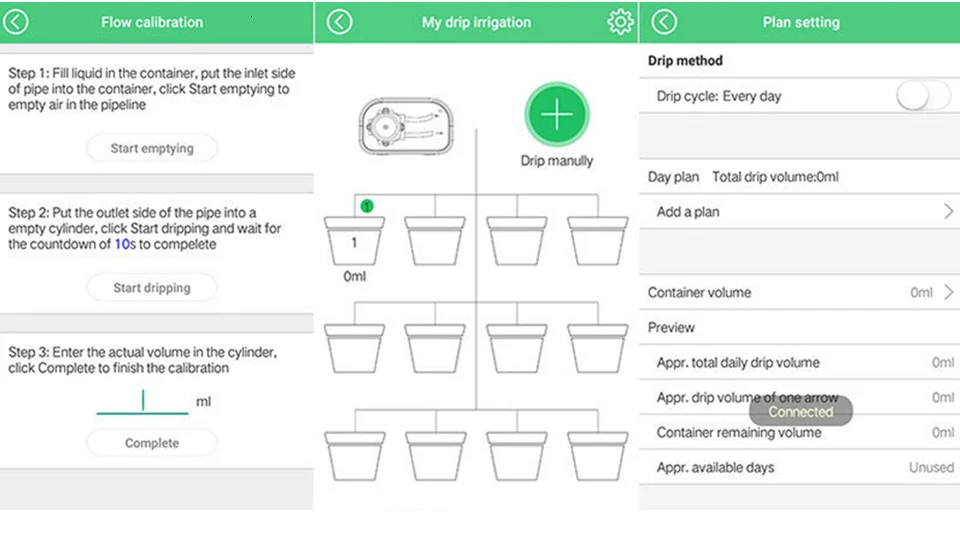 Flow calibration

Step 1: Fill liquid in the container, put the inlet side of pipe into the container, click Start emptying to empty air in the pipeline

Start emptying

Step 2: Put the outlet side of the pipe into a empty cylinder, click Start dripping and wait for the countdown of 10s to compelete

Start dripping

Step 3: Enter the actual volume in the cylinder, click Complete to finish the calibration

ml

Complete

My drip irrigation

Drip manully

1

1

0ml

Plan setting

Drip method

Drip cycle: Every day

Day plan Total drip volume:0ml

Add a plan

Container volume 0ml

Preview

Appr. total daily drip volume 0ml

Appr. drip volume of one arrow 0ml

Connected

Container remaining volume 0ml

Appr. available days Unused