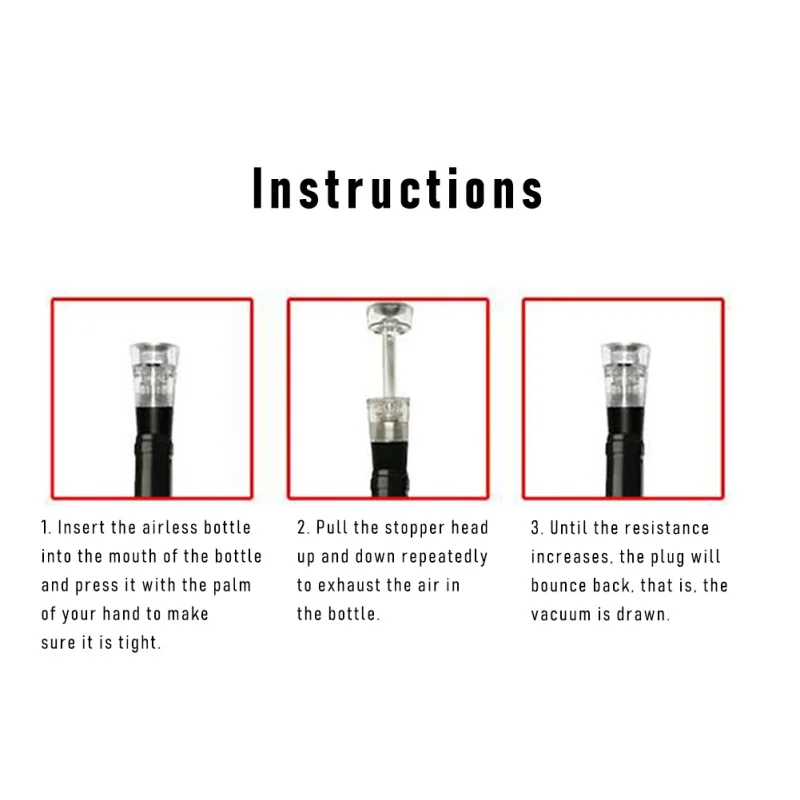 Instructions

1. Insert the airless bottle into the mouth of the bottle and press it with the palm of your hand to make sure it is tight.

2. Pull the stopper head up and down repeatedly to exhaust the air in the bottle.

3. Until the resistance increases, the plug will bounce back, that is, the vacuum is drawn.