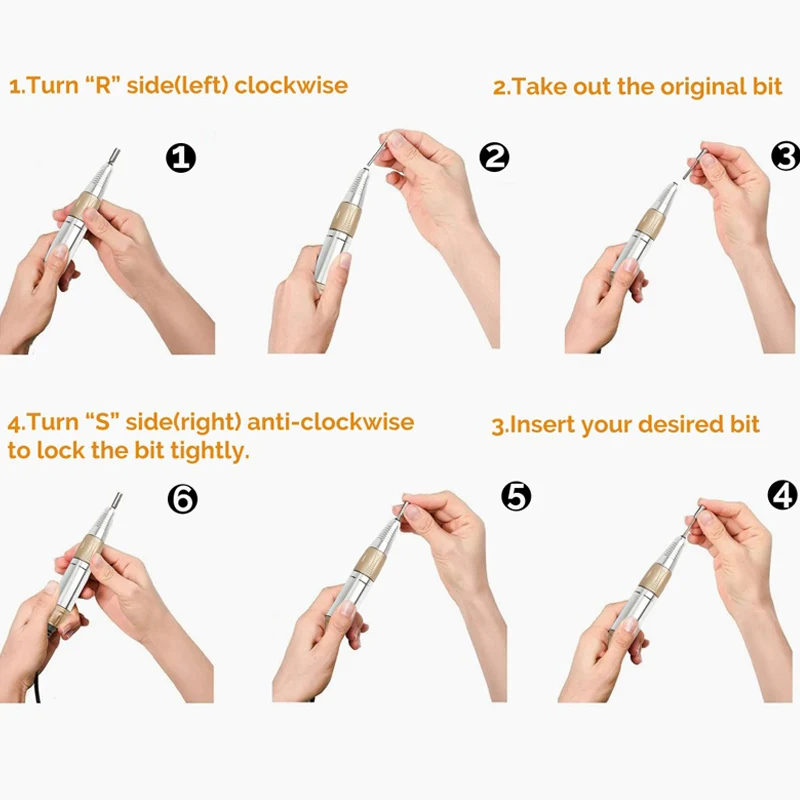 1.Turn “R” side(left) clockwise

2.Take out the original bit

❶

❷

❸

4.Turn “S” side(right) anti-clockwise to lock the bit tightly.

3.Insert your desired bit

❻

❺

❹