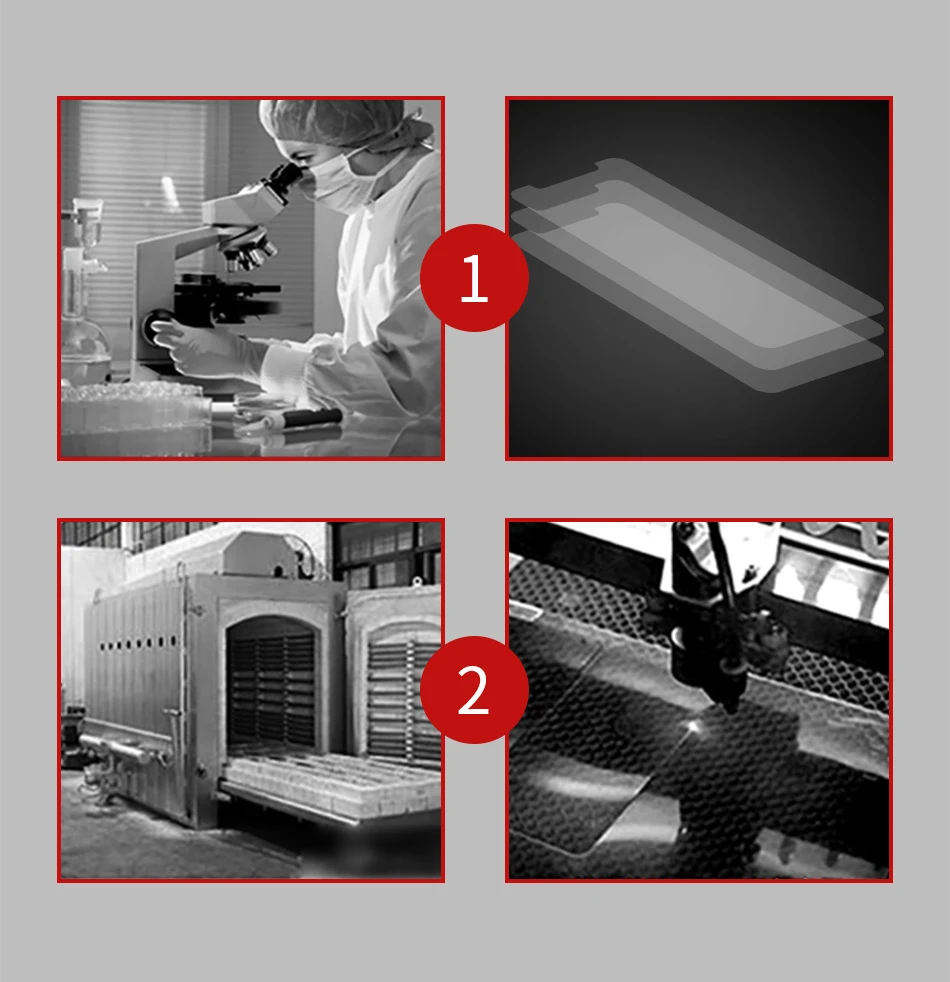 1

2