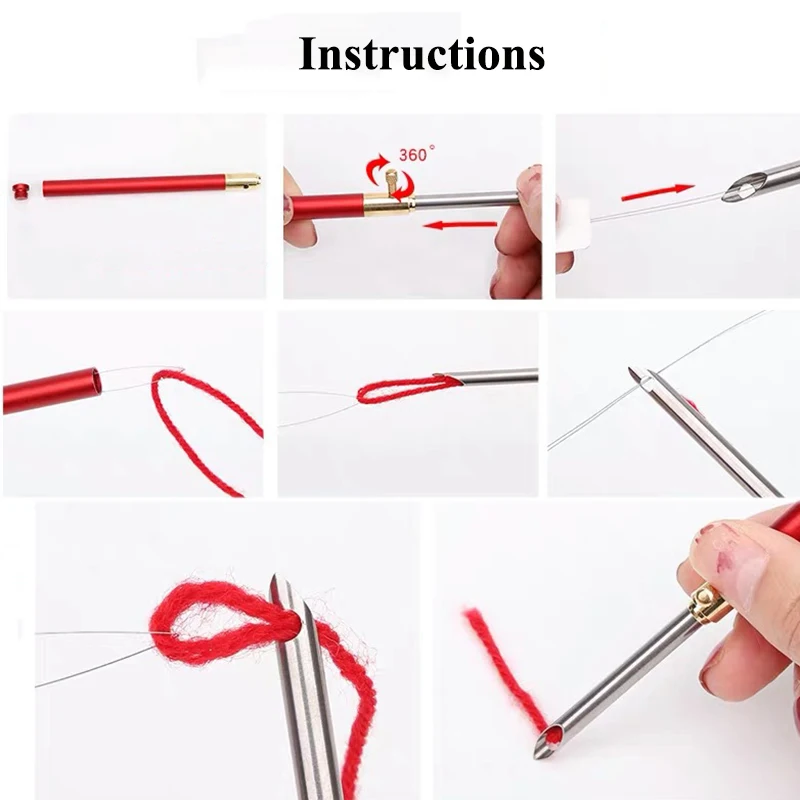 Instructions

360°