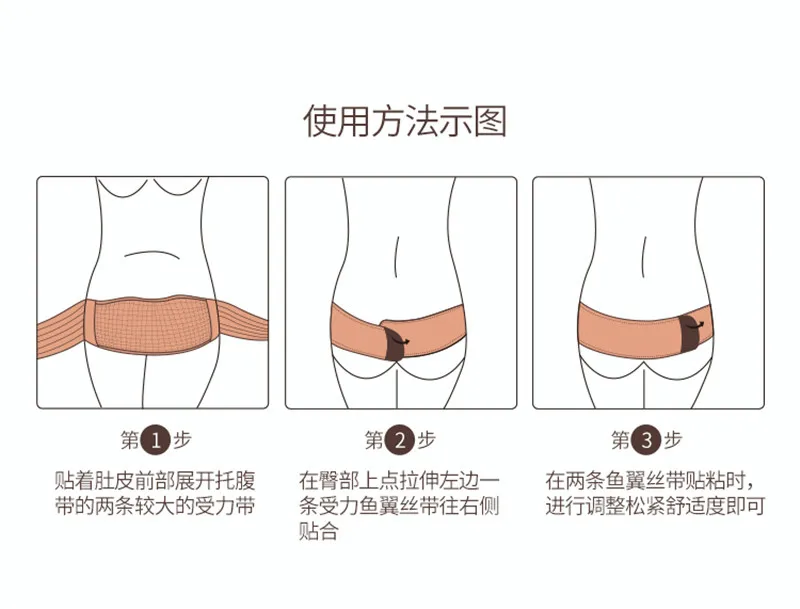 使用方法示图

第1步

贴着肚皮前部展开托腹带的两条较大的受力带

第2步

在臀部上点拉伸左边一条受力鱼翼丝带往右侧贴合

第3步

在两条鱼翼丝带贴粘时，进行调整松紧舒适度即可