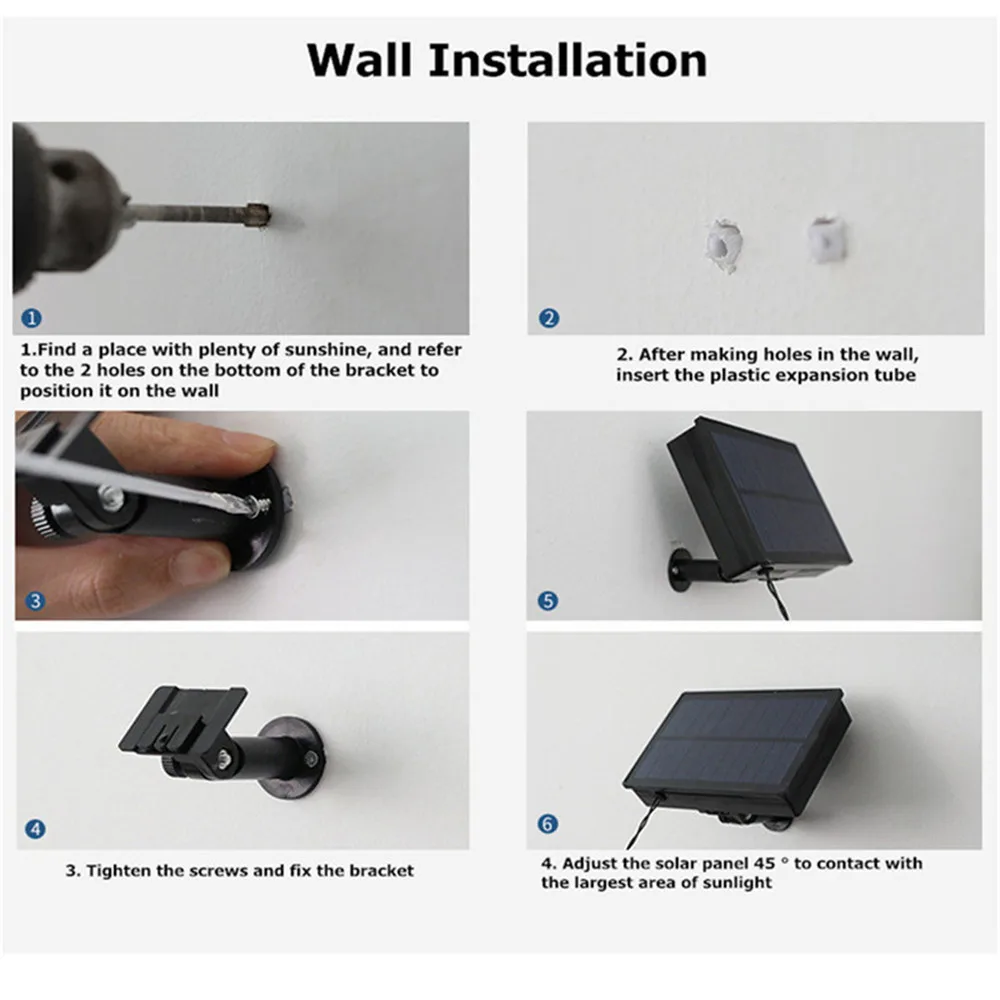 Wall Installation

1

1.Find a place with plenty of sunshine, and refer to the 2 holes on the bottom of the bracket to position it on the wall

2

2. After making holes in the wall, insert the plastic expansion tube

3

5

4

3. Tighten the screws and fix the bracket

6

4. Adjust the solar panel 45 ° to contact with the largest area of sunlight