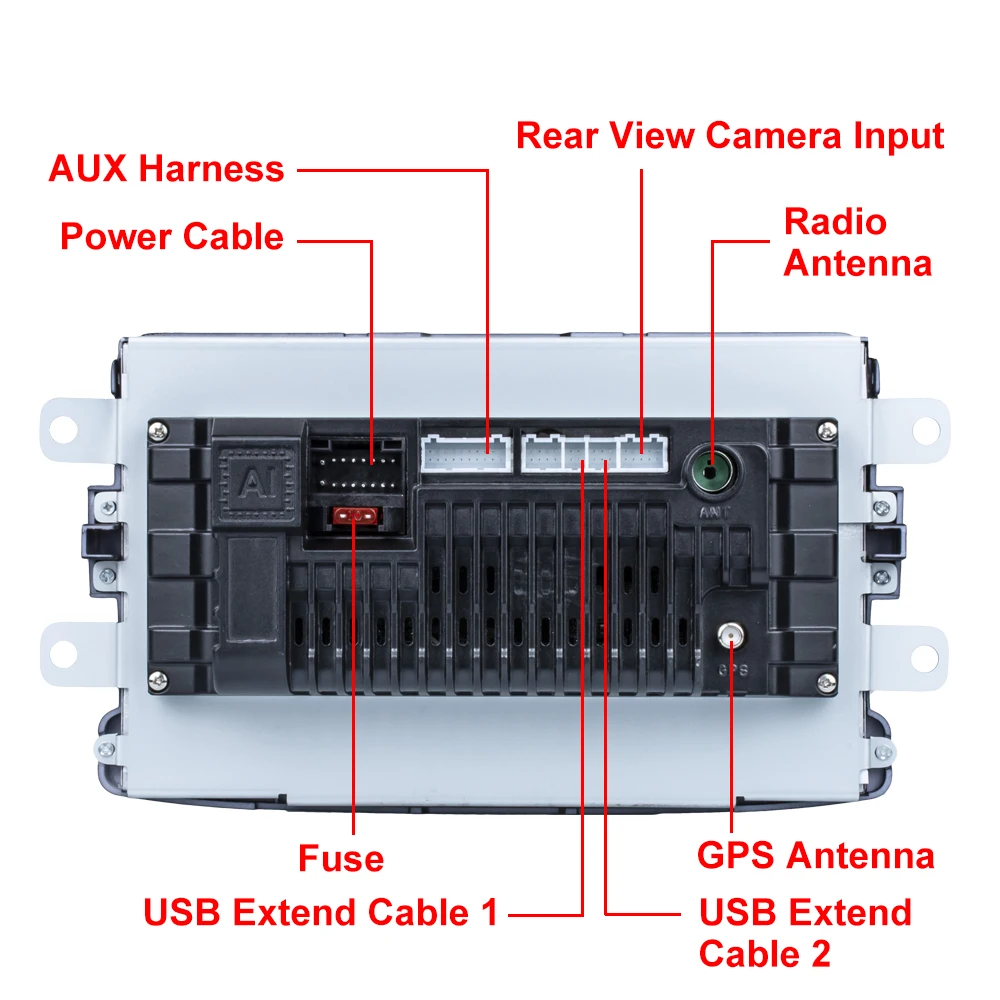 Rear View Camera Input

AUX Harness

Power Cable

Radio Antenna

AI

ANT

GPS

Fuse

GPS Antenna

USB Extend Cable 1

USB Extend Cable 2