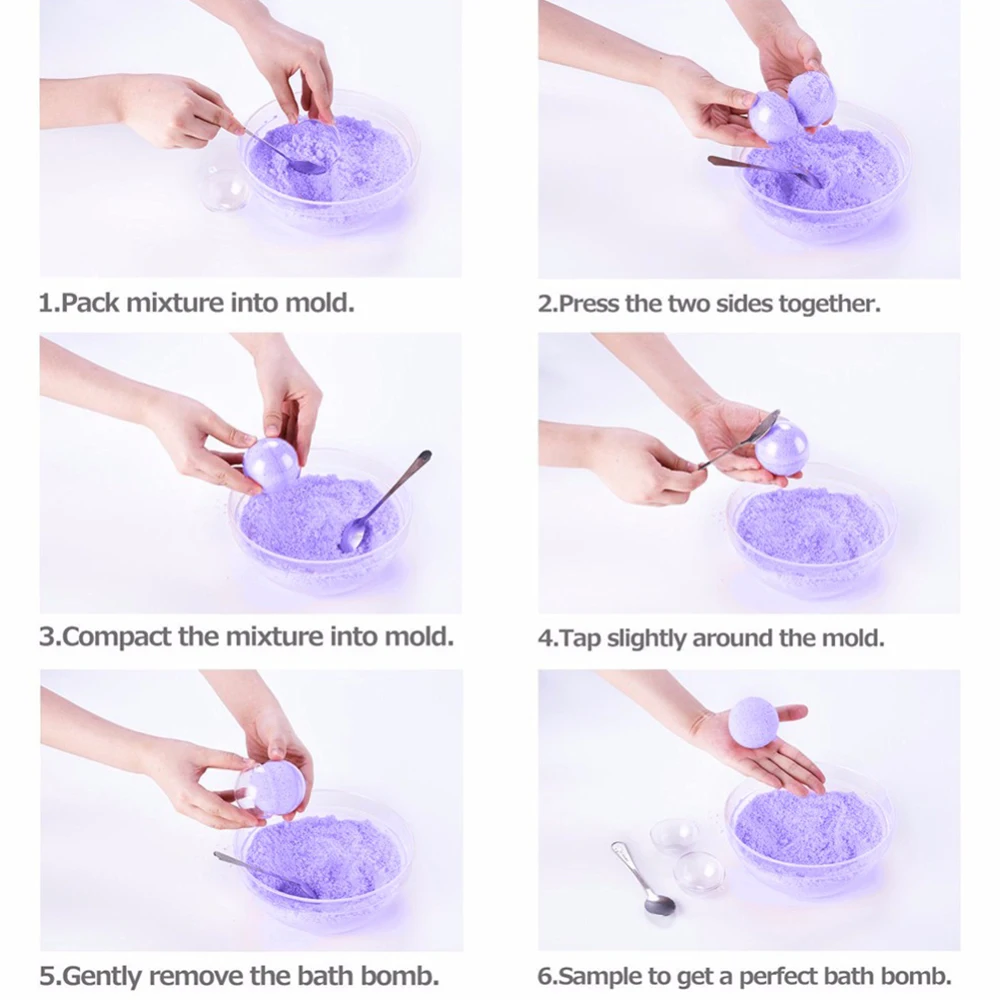 1.Pack mixture into mold.

2.Press the two sides together.

3.Compact the mixture into mold.

4.Tap slightly around the mold.

5.Gently remove the bath bomb.

6.Sample to get a perfect bath bomb.